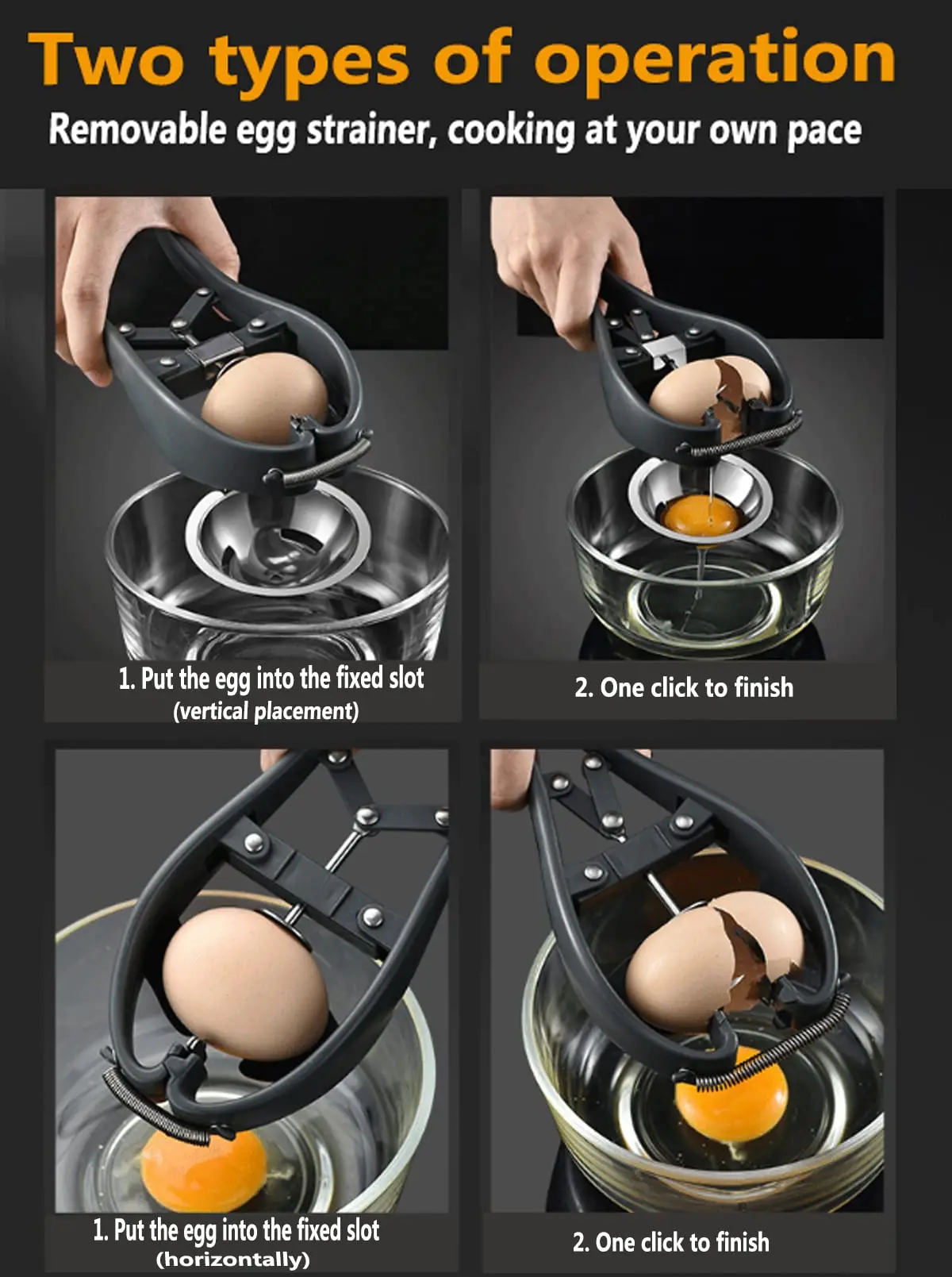 Two types of operation

Removable egg strainer, cooking at your own pace

1. Put the egg into the fixed slot
(vertical placement)

2. One click to finish

1. Put the egg into the fixed slot
(horizontally)

2. One click to finish