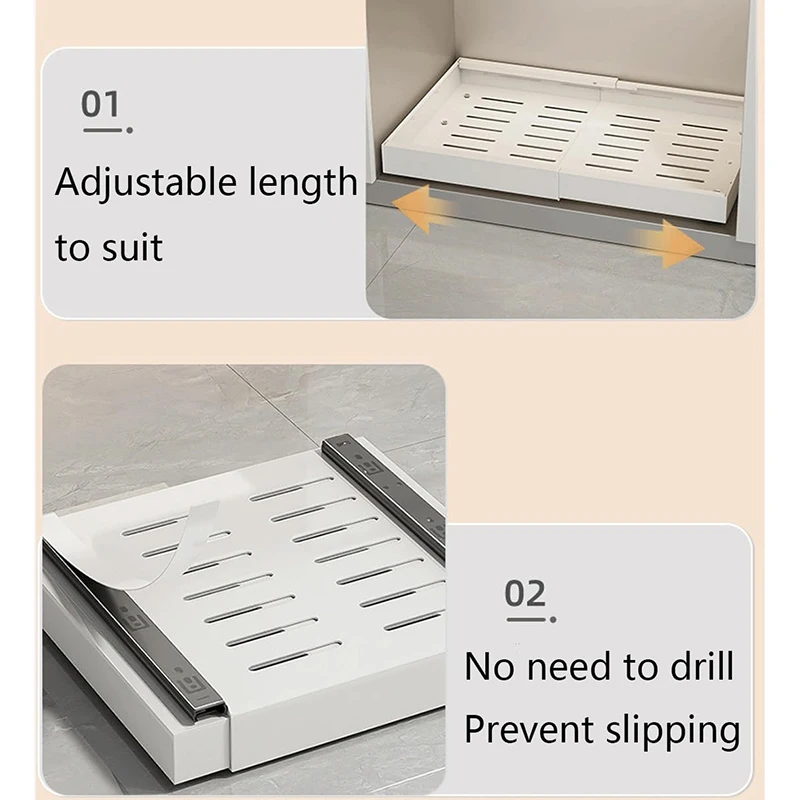 01

Adjustable length to suit

02

No need to drill
Prevent slipping