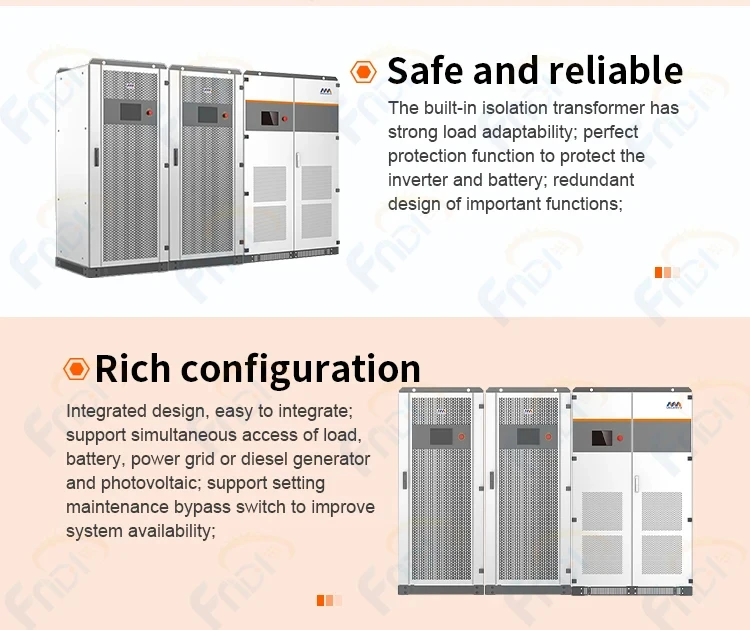 Safe and reliable

The built-in isolation transformer has strong load adaptability; perfect protection function to protect the inverter and battery; redundant design of important functions;

Rich configuration

Integrated design, easy to integrate; support simultaneous access of load, battery, power grid or diesel generator and photovoltaic; support setting maintenance bypass switch to improve system availability;