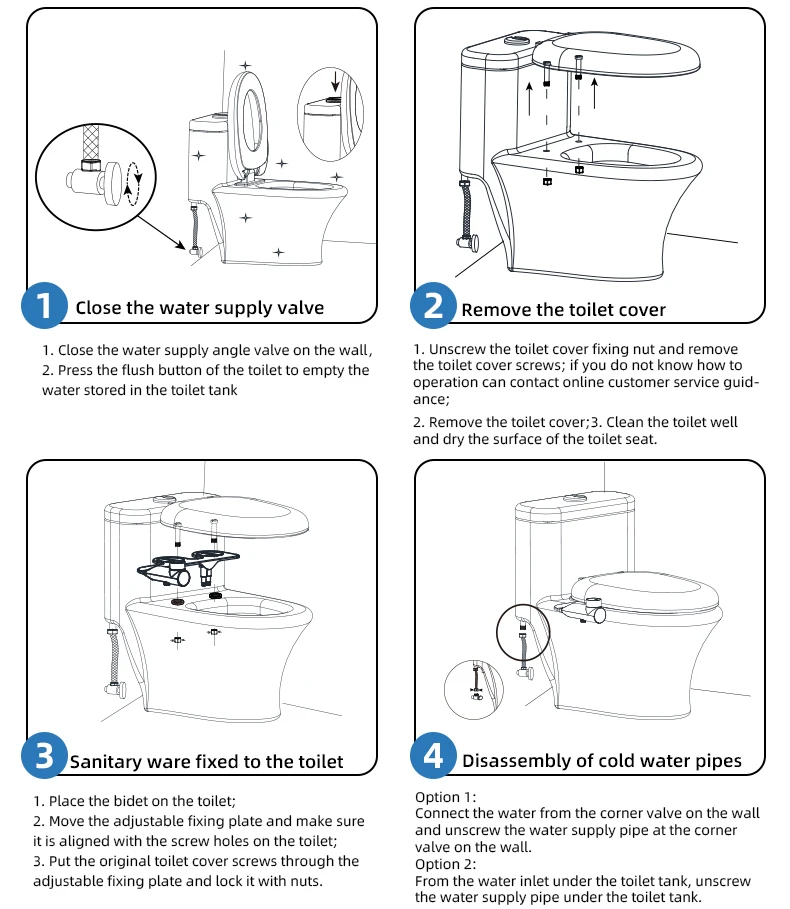 1 Close the water supply valve

1. Close the water supply angle valve on the wall,
2. Press the flush button of the toilet to empty the water stored in the toilet tank

2 Remove the toilet cover

1. Unscrew the toilet cover fixing nut and remove the toilet cover screws; if you do not know how to operation can contact online customer service guidance;

2. Remove the toilet cover;3. Clean the toilet well and dry the surface of the toilet seat.

3 Sanitary ware fixed to the toilet

1. Place the bidet on the toilet;
2. Move the adjustable fixing plate and make sure it is aligned with the screw holes on the toilet;
3. Put the original toilet cover screws through the adjustable fixing plate and lock it with nuts.

4 Disassembly of cold water pipes

Option 1:
Connect the water from the corner valve on the wall and unscrew the water supply pipe at the corner valve on the wall.
Option 2:
From the water inlet under the toilet tank, unscrew the water supply pipe under the toilet tank.