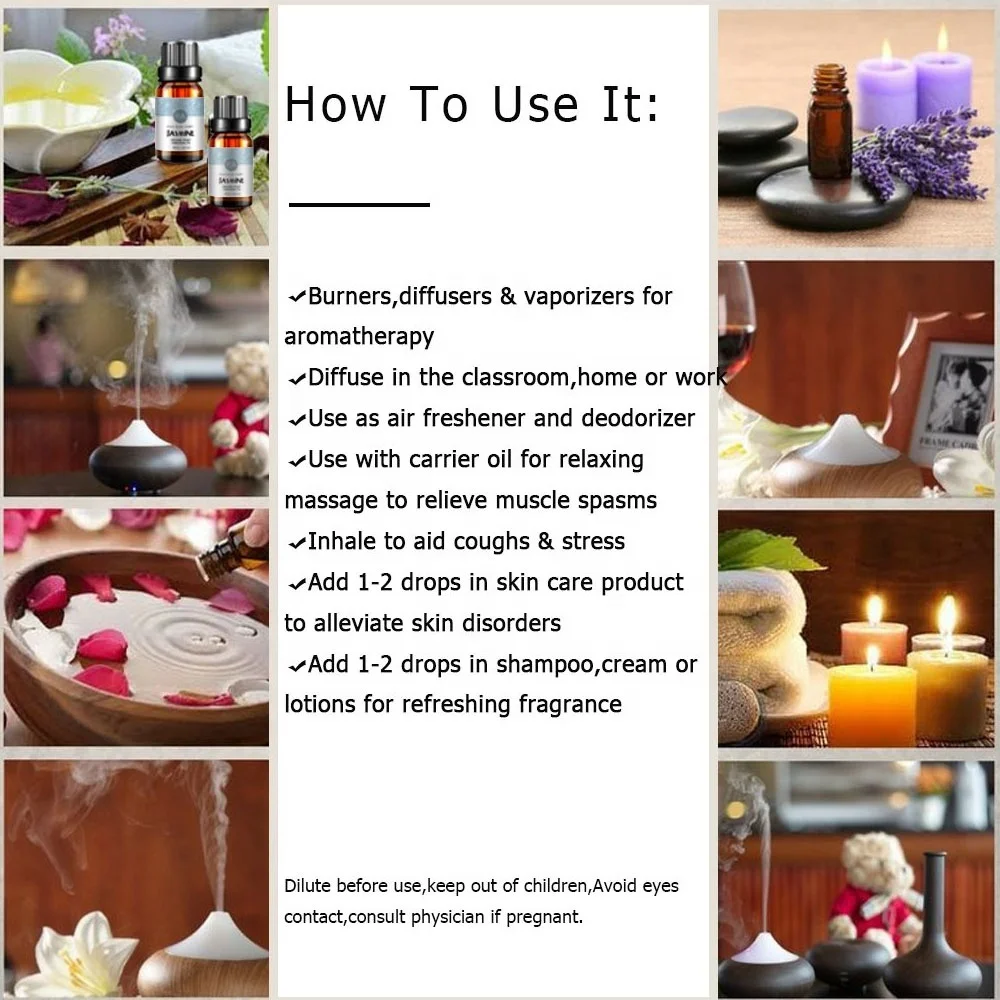 JASMINE

JASMINE

How To Use It:

✔Burners,diffusers & vaporizers for aromatherapy

✔Diffuse in the classroom,home or work

✔Use as air freshener and deodorizer

✔Use with carrier oil for relaxing massage to relieve muscle spasms

✔Inhale to aid coughs & stress

✔Add 1-2 drops in skin care product to alleviate skin disorders

✔Add 1-2 drops in shampoo,cream or lotions for refreshing fragrance

Dilute before use,keep out of children,Avoid eyes contact,consult physician if pregnant.

FRAME CARE