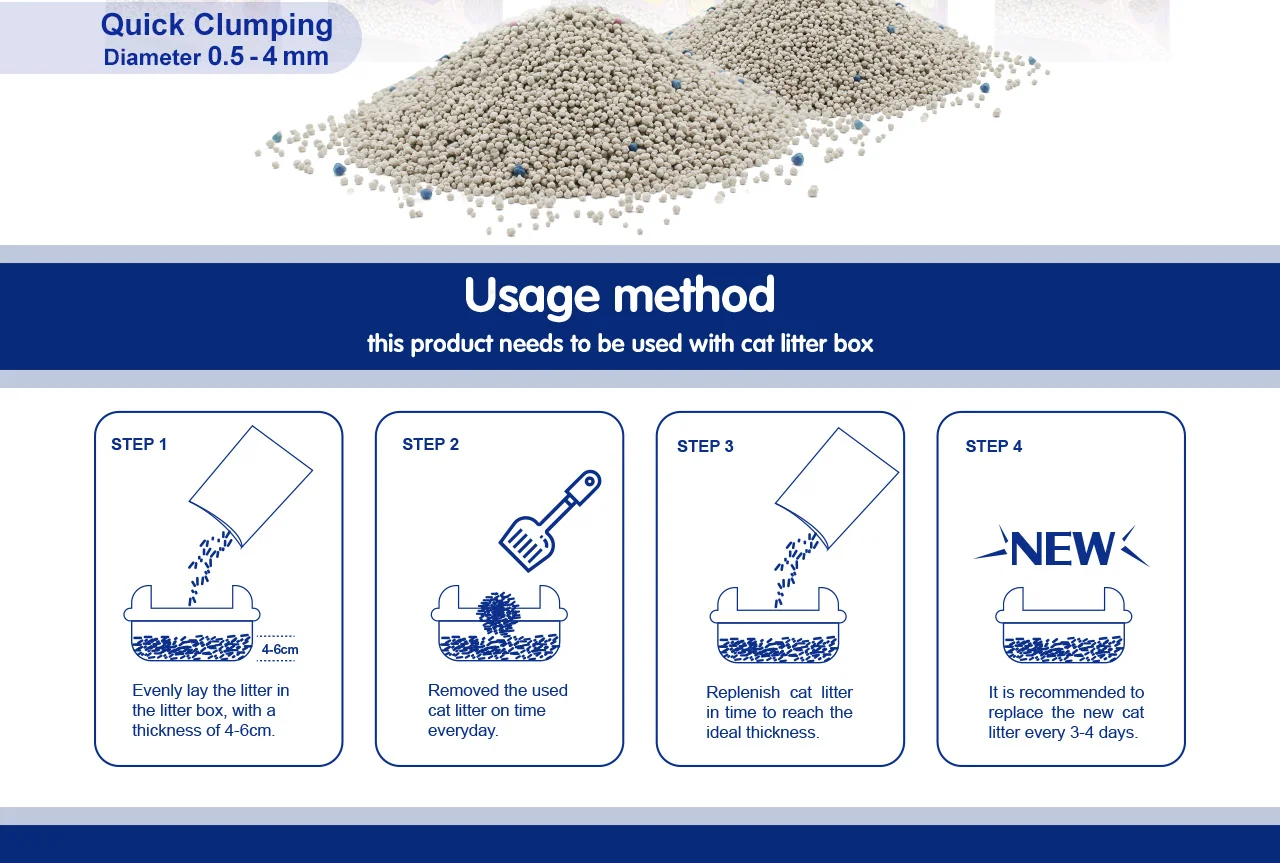 Quick Clumping
Diameter 0.5 - 4 mm

Usage method
this product needs to be used with cat litter box

STEP 1

4-6cm

Evenly lay the litter in the litter box, with a thickness of 4-6cm.

STEP 2

Removed the used cat litter on time everyday.

STEP 3

Replenish cat litter in time to reach the ideal thickness.

STEP 4

NEW

It is recommended to replace the new cat litter every 3-4 days.