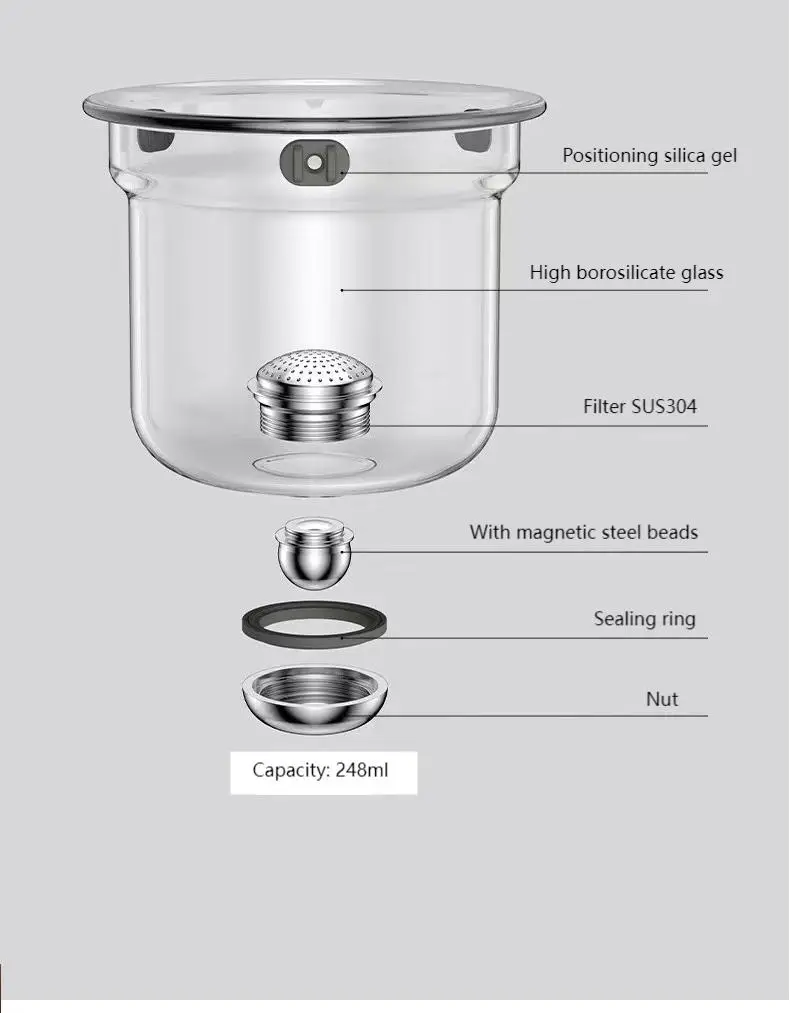 Positioning silica gel

High borosilicate glass

Filter SUS304

With magnetic steel beads

Sealing ring

Nut

Capacity: 248ml