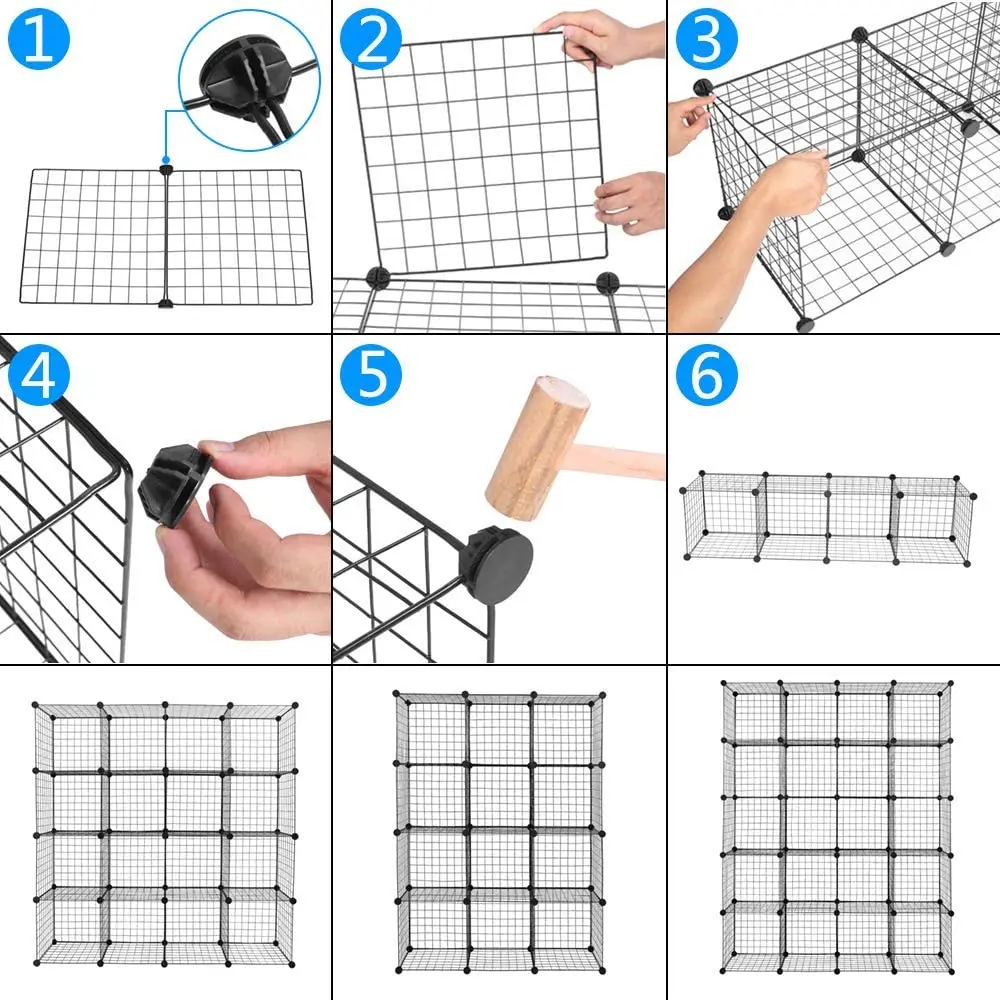 1
2
3
4
5
6