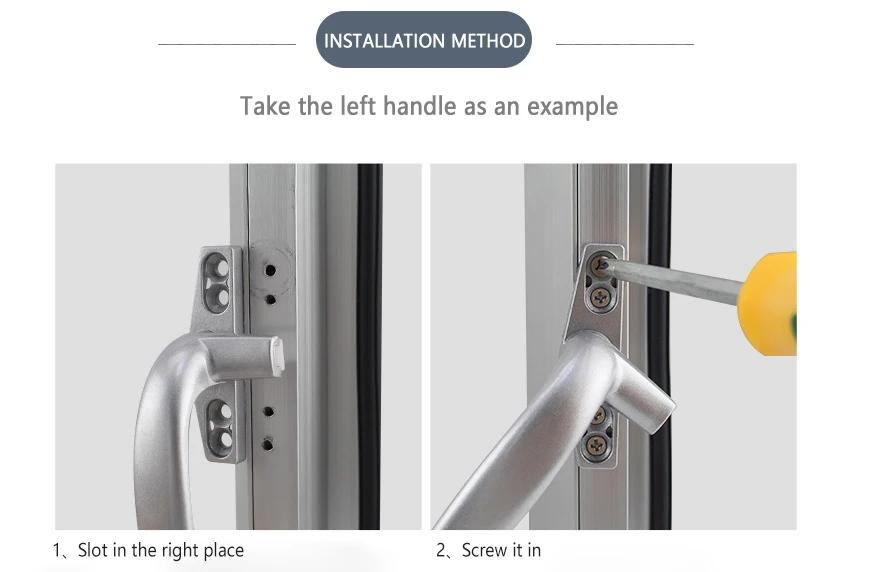 INSTALLATION METHOD

Take the left handle as an example

1、Slot in the right place

2、Screw it in