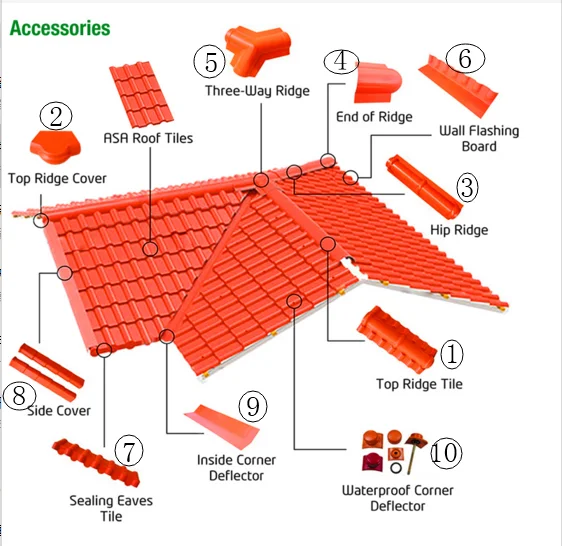 Accessories

5
Three-Way Ridge

4
End of Ridge

6
Wall Flashing Board

ASA Roof Tiles

2
Top Ridge Cover

3
Hip Ridge

1
Top Ridge Tile

8
Side Cover

9
Inside Corner Deflector

7
Sealing Eaves Tile

10
Waterproof Corner Deflector