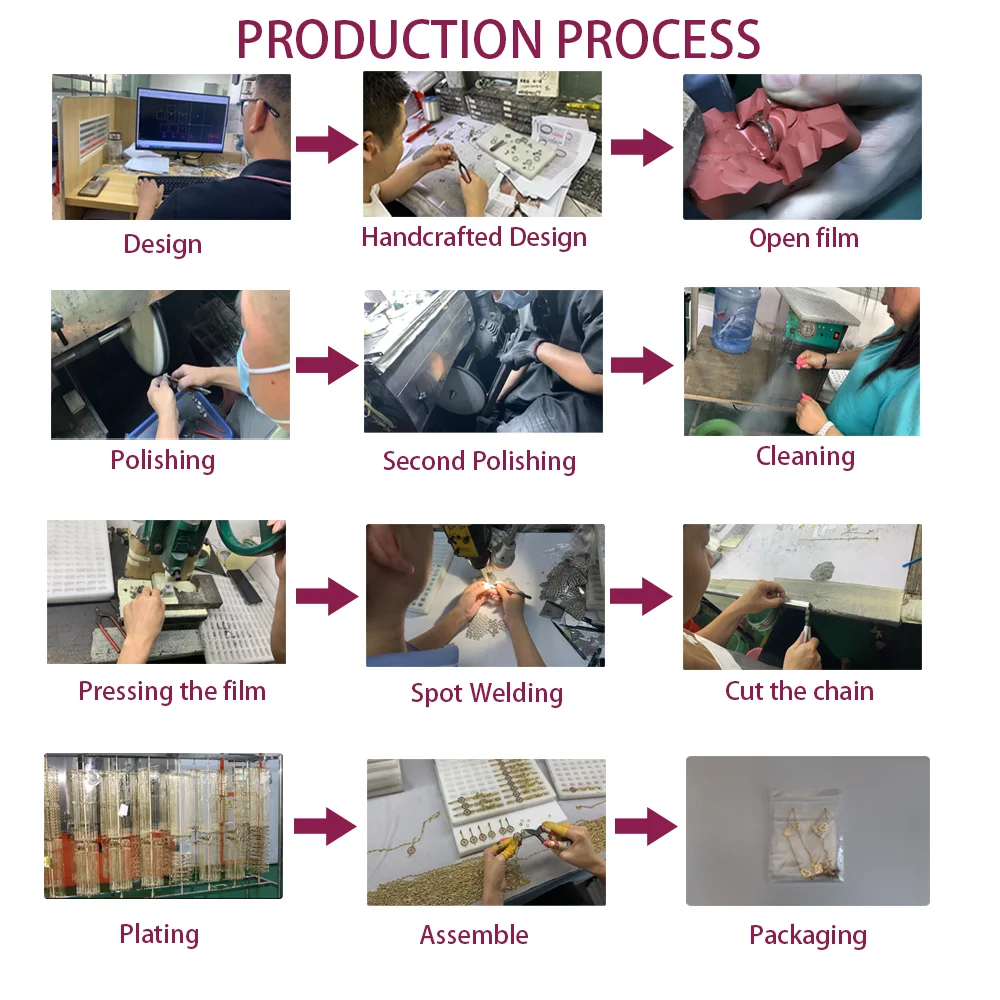 PRODUCTION PROCESS

Design

Handcrafted Design

Open film

Polishing

Second Polishing

Cleaning

Pressing the film

Spot Welding

Cut the chain

Plating

Assemble

Packaging