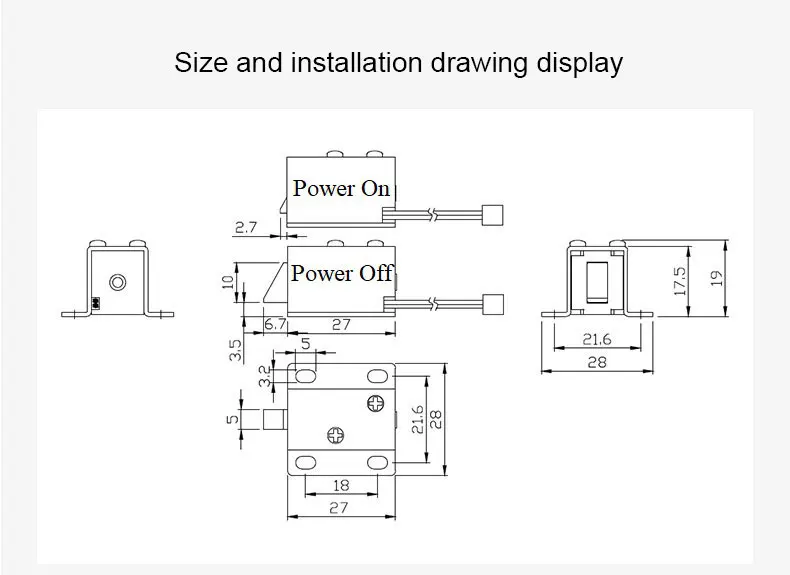 Size and installation drawing display

Power On

2.7

Power Off

10

6.7

27

3.5

5

3.2

5

21.6

28

18

27

17.5

19

21.6

28