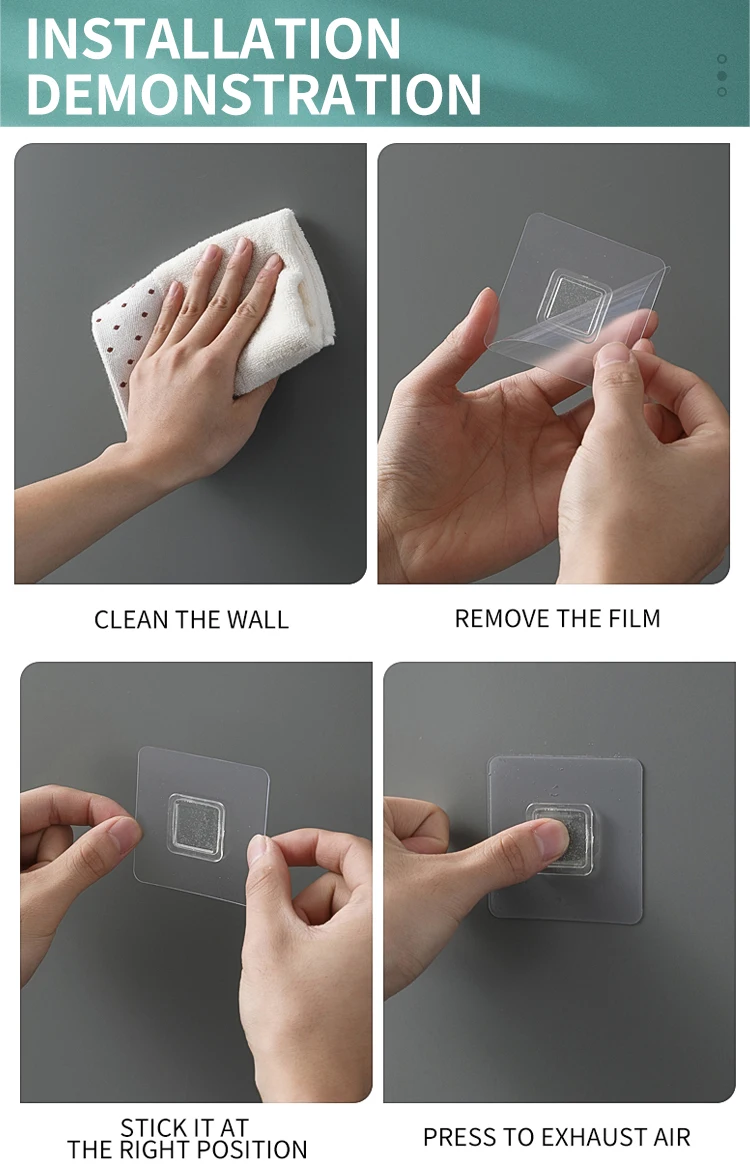 INSTALLATION DEMONSTRATION

CLEAN THE WALL

REMOVE THE FILM

STICK IT AT THE RIGHT POSITION

PRESS TO EXHAUST AIR