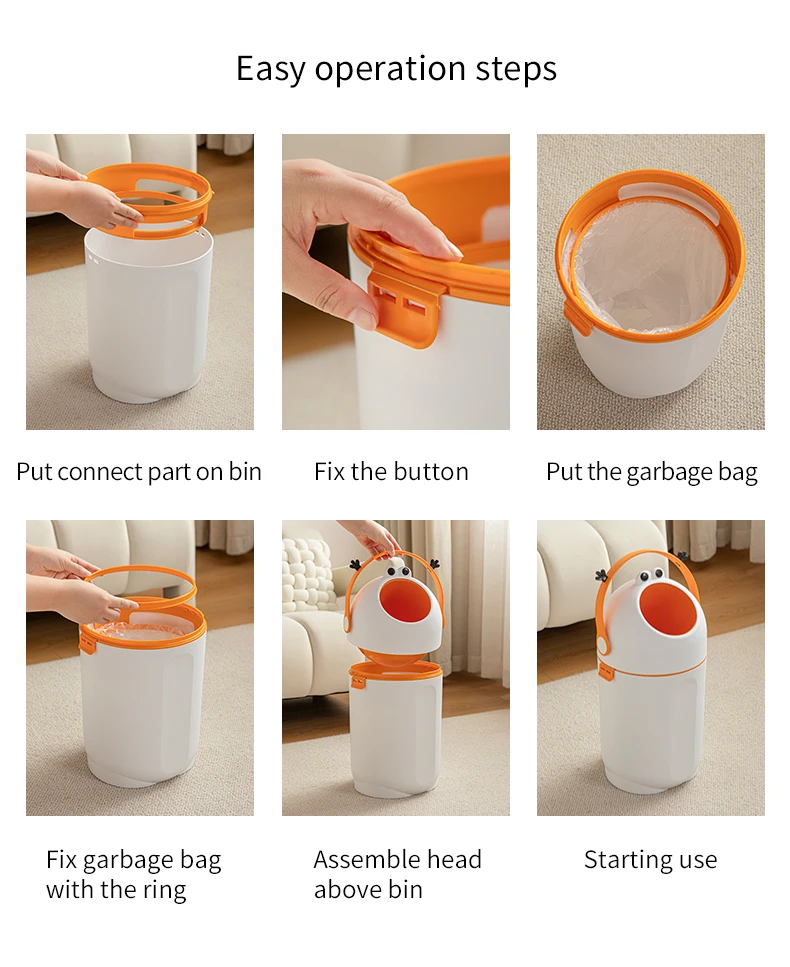 Easy operation steps

Put connect part on bin

Fix the button

Put the garbage bag

Fix garbage bag with the ring

Assemble head above bin

Starting use