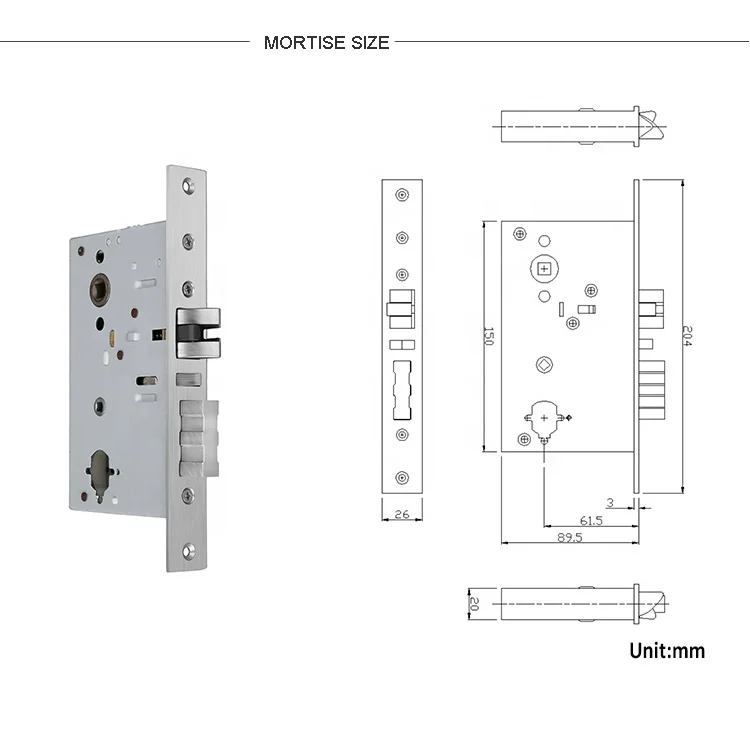 MORTISE SIZE

150

204

26

3

61.5

89.5

20

Unit:mm