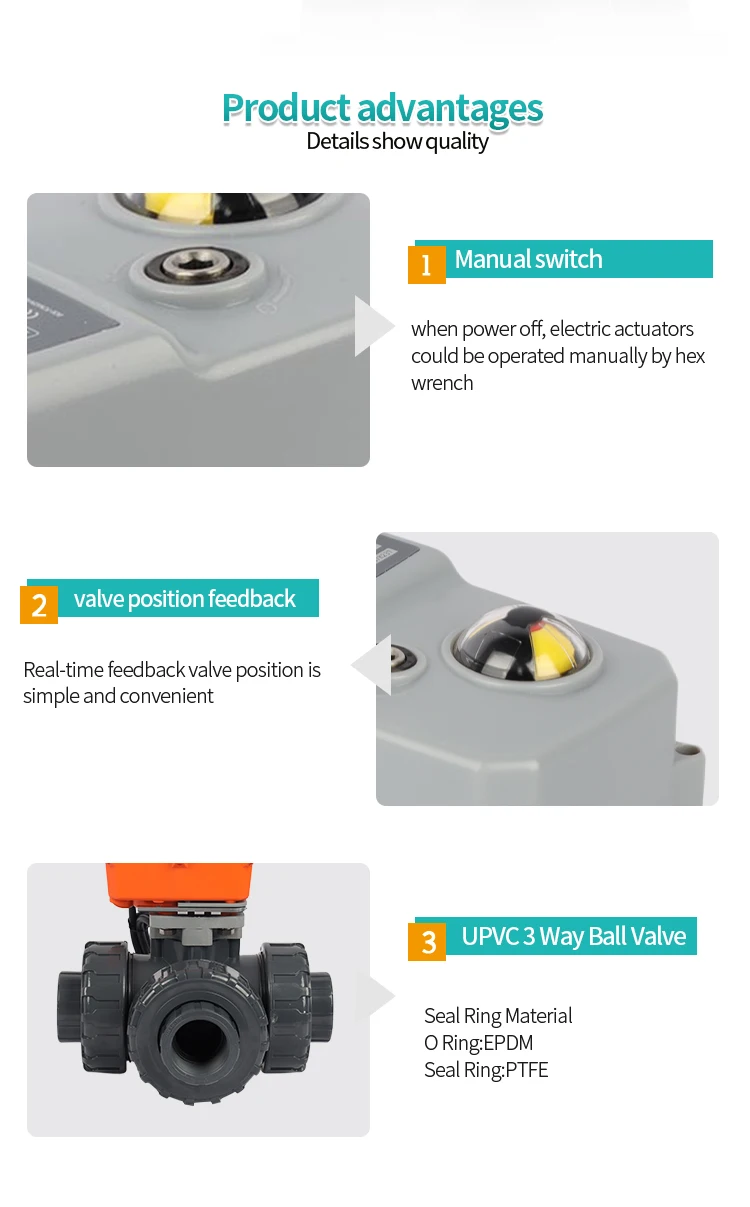 Product advantages
Details show quality

1 Manual switch

when power off, electric actuators could be operated manually by hex wrench

2 valve position feedback

Real-time feedback valve position is simple and convenient

3 UPVC 3 Way Ball Valve

Seal Ring Material
O Ring:EPDM
Seal Ring:PTFE