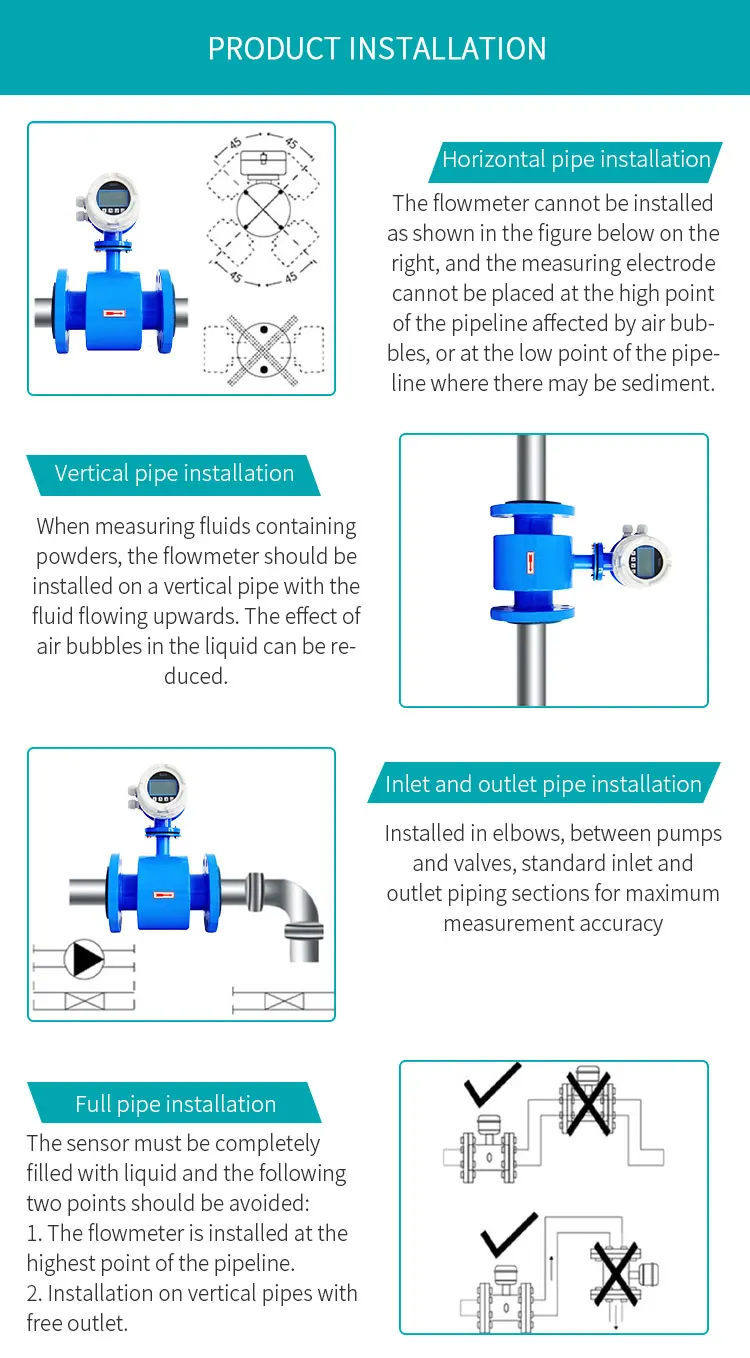 PRODUCT INSTALLATION

45 45
45 45

Horizontal pipe installation

The flowmeter cannot be installed as shown in the figure below on the right, and the measuring electrode cannot be placed at the high point of the pipeline affected by air bubbles, or at the low point of the pipeline where there may be sediment.

Vertical pipe installation

When measuring fluids containing powders, the flowmeter should be installed on a vertical pipe with the fluid flowing upwards. The effect of air bubbles in the liquid can be reduced.

Inlet and outlet pipe installation

Installed in elbows, between pumps and valves, standard inlet and outlet piping sections for maximum measurement accuracy

Full pipe installation

The sensor must be completely filled with liquid and the following two points should be avoided:
1. The flowmeter is installed at the highest point of the pipeline.
2. Installation on vertical pipes with free outlet.