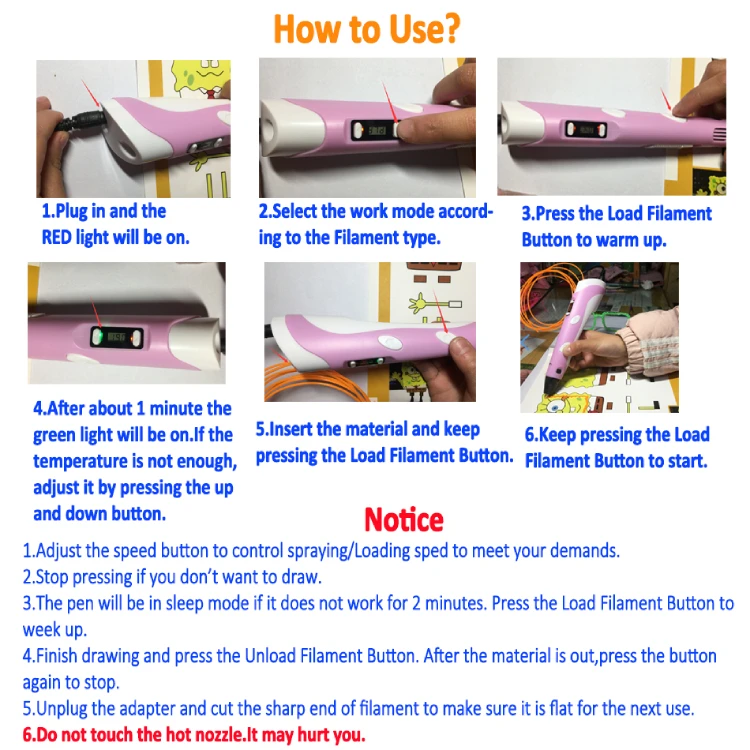 How to Use?

1.Plug in and the RED light will be on.

2.Select the work mode according to the Filament type.

3.Press the Load Filament Button to warm up.

4.After about 1 minute the green light will be on.If the temperature is not enough, adjust it by pressing the up and down button.

5.Insert the material and keep pressing the Load Filament Button.

6.Keep pressing the Load Filament Button to start.

Notice

1.Adjust the speed button to control spraying/Loading sped to meet your demands.
2.Stop pressing if you don't want to draw.
3.The pen will be in sleep mode if it does not work for 2 minutes. Press the Load Filament Button to week up.
4.Finish drawing and press the Unload Filament Button. After the material is out,press the button again to stop.
5.Unplug the adapter and cut the sharp end of filament to make sure it is flat for the next use.
6.Do not touch the hot nozzle.It may hurt you.