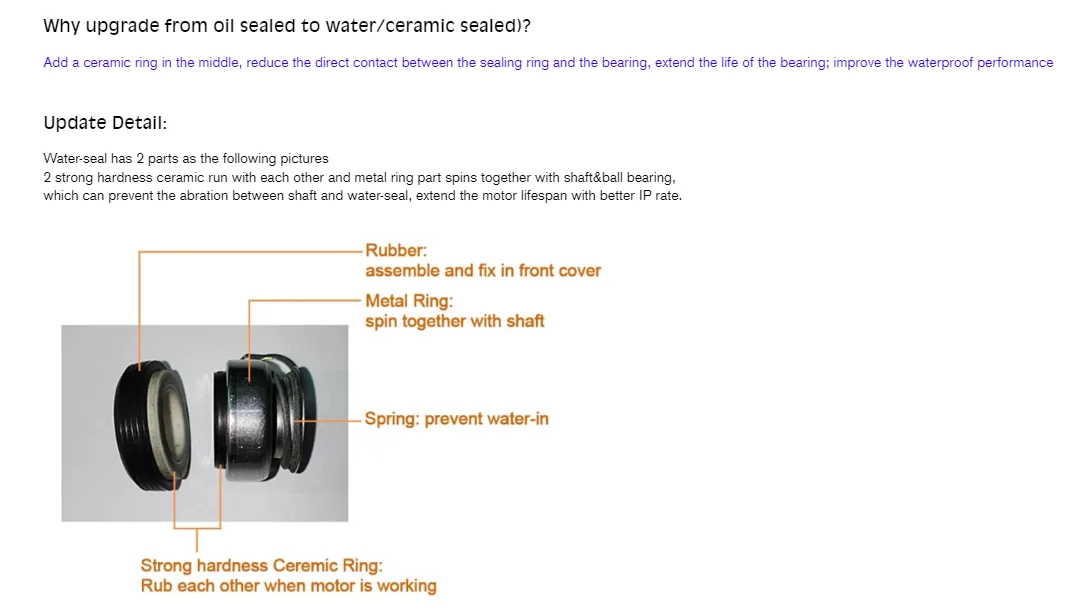 Why upgrade from oil sealed to water/ceramic sealed)?

Add a ceramic ring in the middle, reduce the direct contact between the sealing ring and the bearing, extend the life of the bearing; improve the waterproof performance

Update Detail:

Water-seal has 2 parts as the following pictures
2 strong hardness ceramic run with each other and metal ring part spins together with shaft&ball bearing, which can prevent the abration between shaft and water-seal, extend the motor lifespan with better IP rate.

Rubber:
assemble and fix in front cover

Metal Ring:
spin together with shaft

Spring: prevent water-in

Strong hardness Ceremic Ring:
Rub each other when motor is working