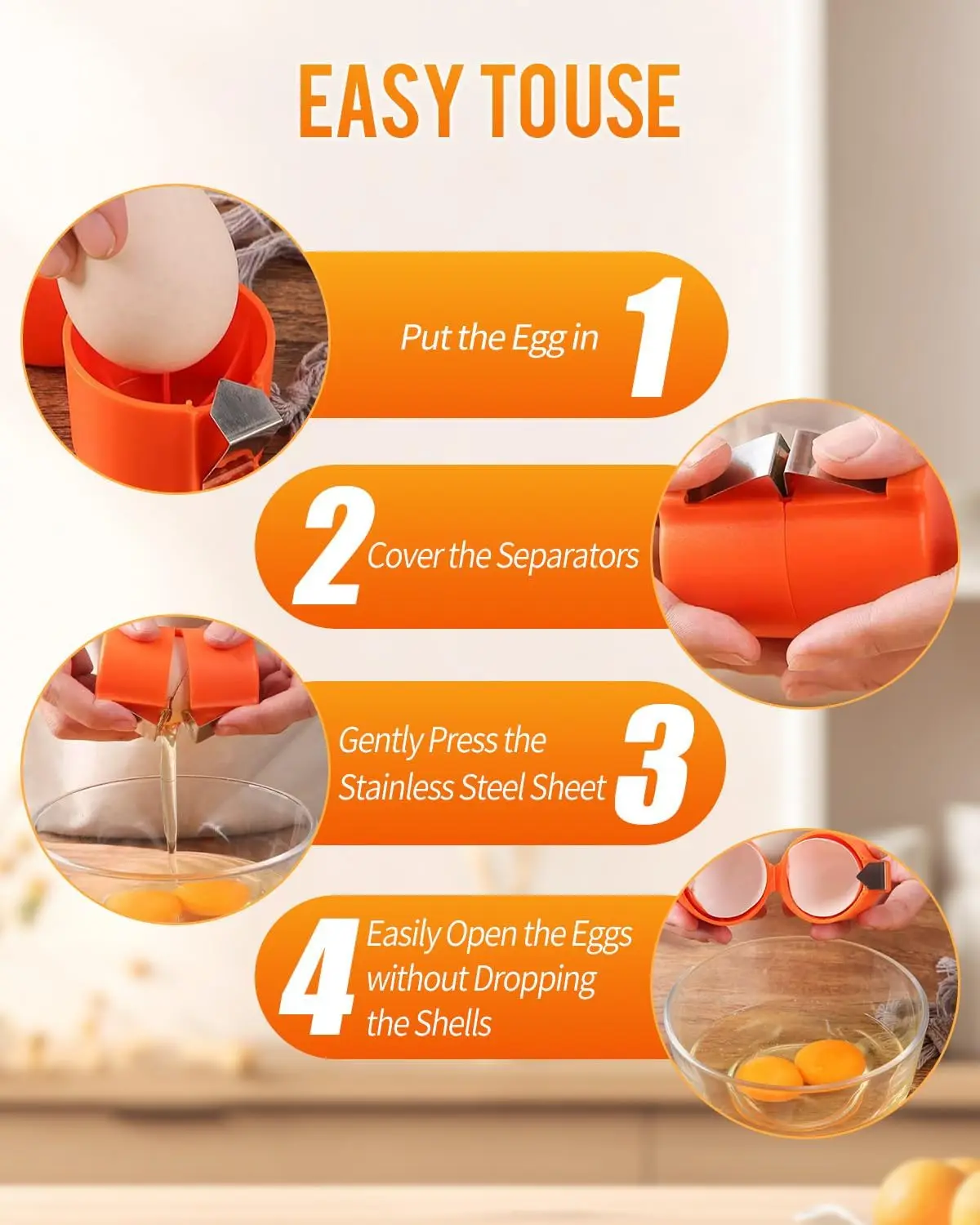 EASY TOUSE

Put the Egg in 1

2 Cover the Separators

Gently Press the Stainless Steel Sheet 3

4 Easily Open the Eggs without Dropping the Shells