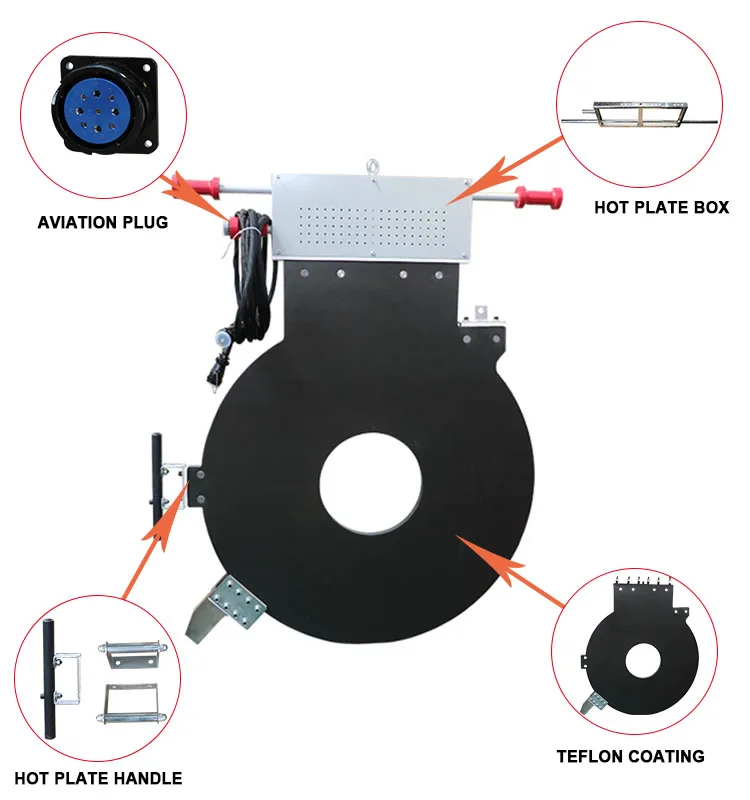 AVIATION PLUG

HOT PLATE BOX

HOT PLATE HANDLE

TEFLON COATING