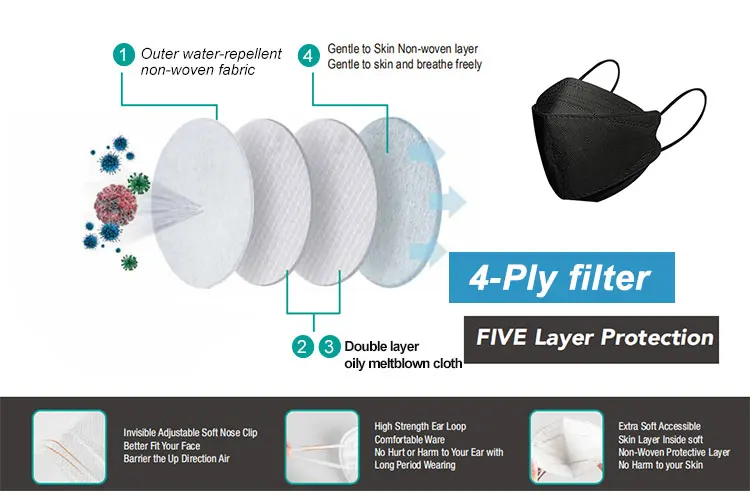 1 Outer water-repellent non-woven fabric

4 Gentle to Skin Non-woven layer
Gentle to skin and breathe freely

4-Ply filter

FIVE Layer Protection

2 3 Double layer oily meltblown cloth

Invisible Adjustable Soft Nose Clip
Better Fit Your Face
Barrier the Up Direction Air

High Strength Ear Loop
Comfortable Ware
No Hurt or Harm to Your Ear with Long Period Wearing

Extra Soft Accessible
Skin Layer Inside soft
Non-Woven Protective Layer
No Harm to your Skin