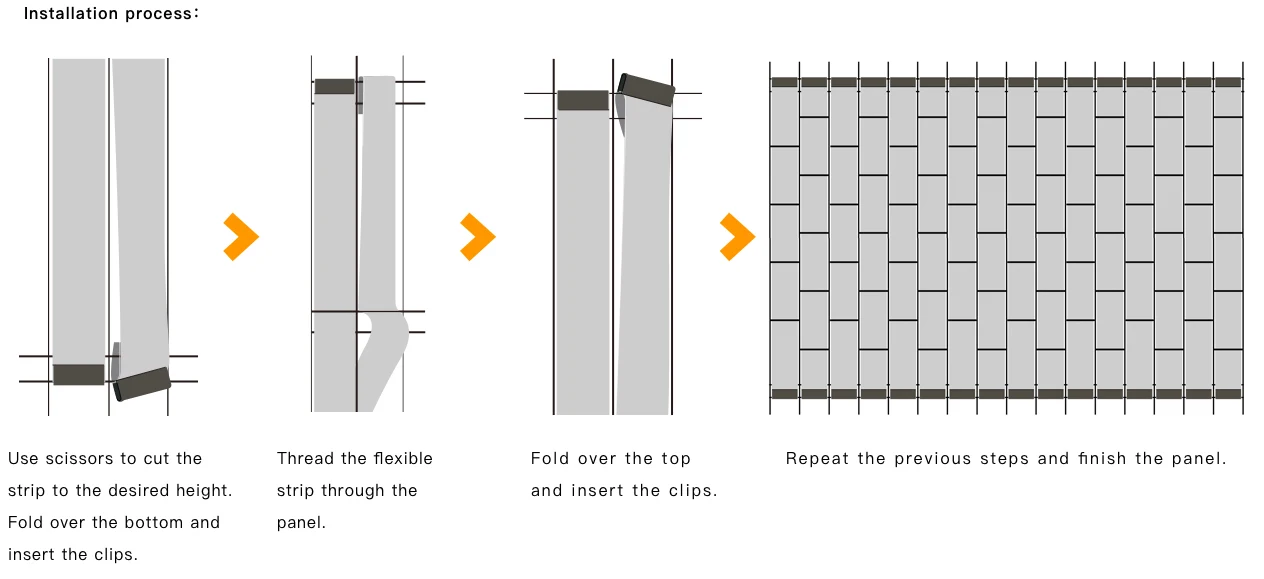 Installation process:

Use scissors to cut the strip to the desired height. Fold over the bottom and insert the clips.

Thread the flexible strip through the panel.

Fold over the top and insert the clips.

Repeat the previous steps and finish the panel.