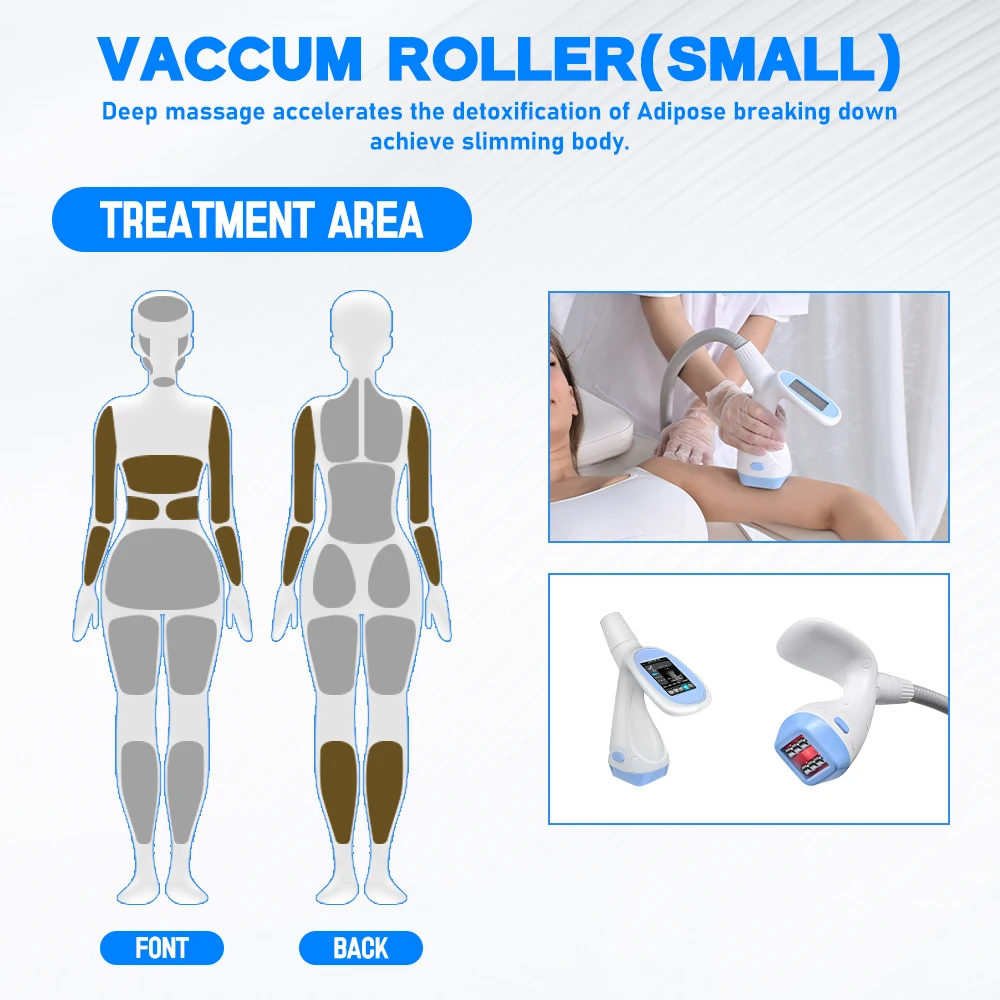 VACCUM ROLLER(SMALL)

Deep massage accelerates the detoxification of Adipose breaking down achieve slimming body.

TREATMENT AREA

FONT

BACK