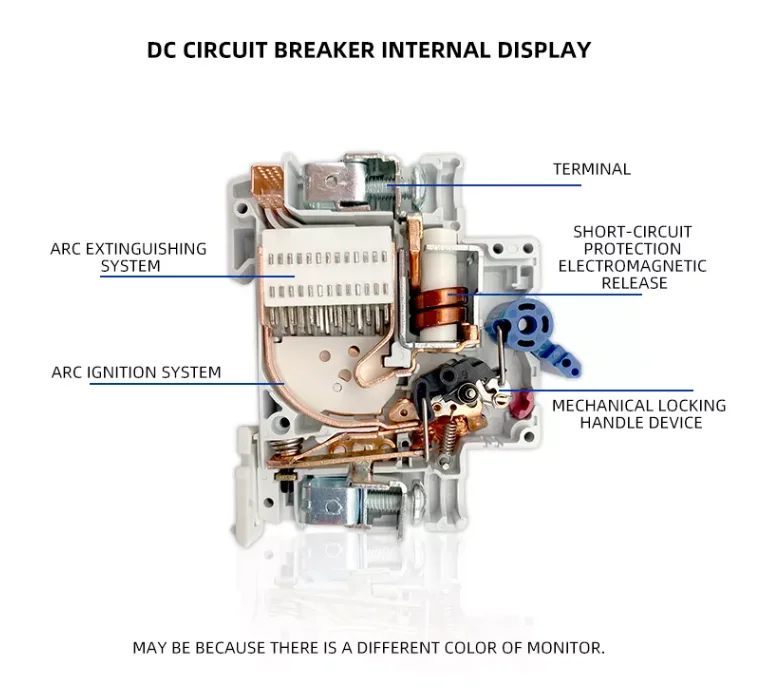 DC CIRCUIT BREAKER INTERNAL DISPLAY

TERMINAL

ARC EXTINGUISHING SYSTEM

SHORT-CIRCUIT PROTECTION ELECTROMAGNETIC RELEASE

ARC IGNITION SYSTEM

MECHANICAL LOCKING HANDLE DEVICE

MAY BE BECAUSE THERE IS A DIFFERENT COLOR OF MONITOR.