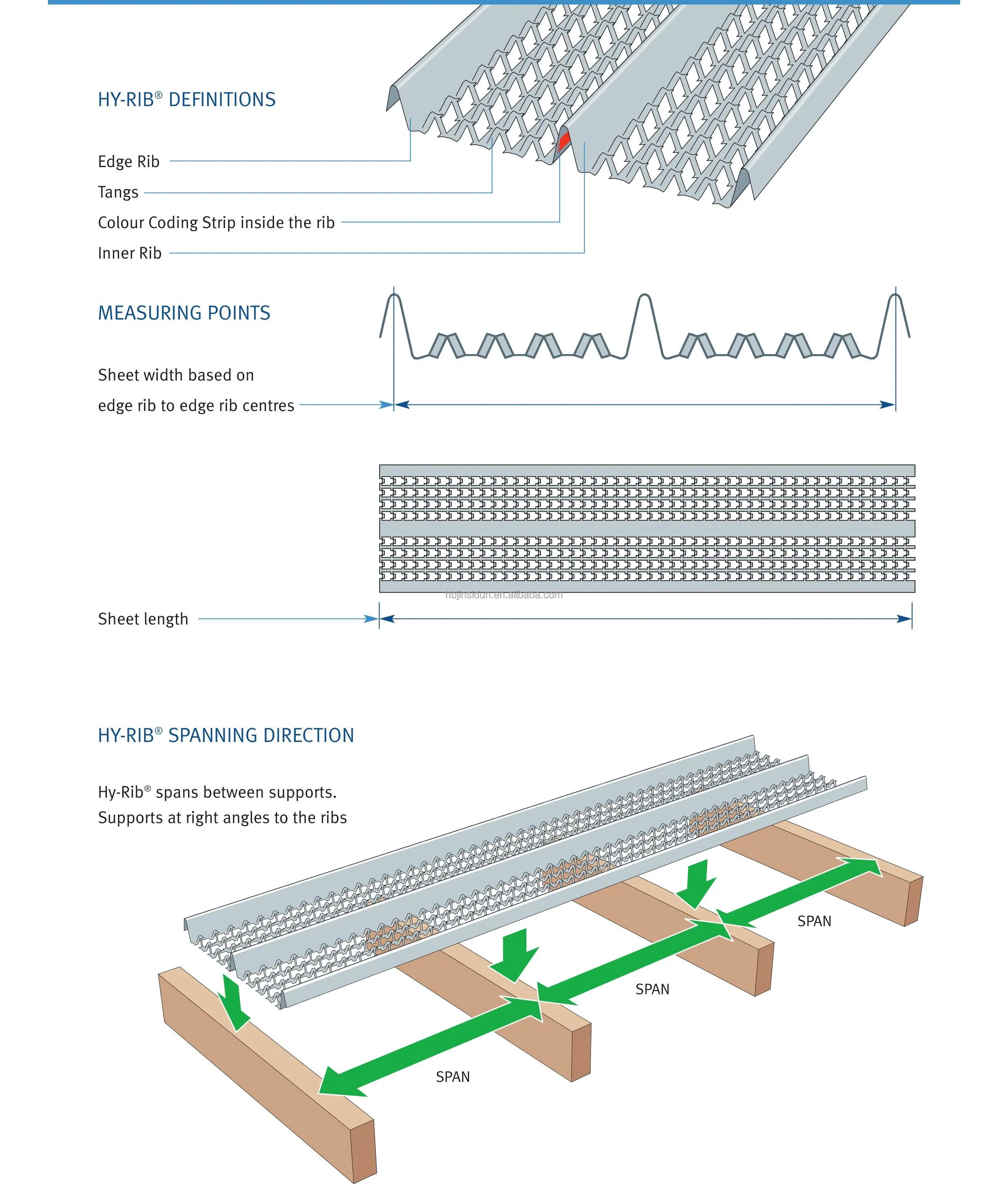 HY-RIB® DEFINITIONS

Edge Rib

Tangs

Colour Coding Strip inside the rib

Inner Rib

MEASURING POINTS

Sheet width based on edge rib to edge rib centres

hbjinsidun.en.alibaba.com

Sheet length

HY-RIB® SPANNING DIRECTION

Hy-Rib® spans between supports. Supports at right angles to the ribs

SPAN

SPAN

SPAN