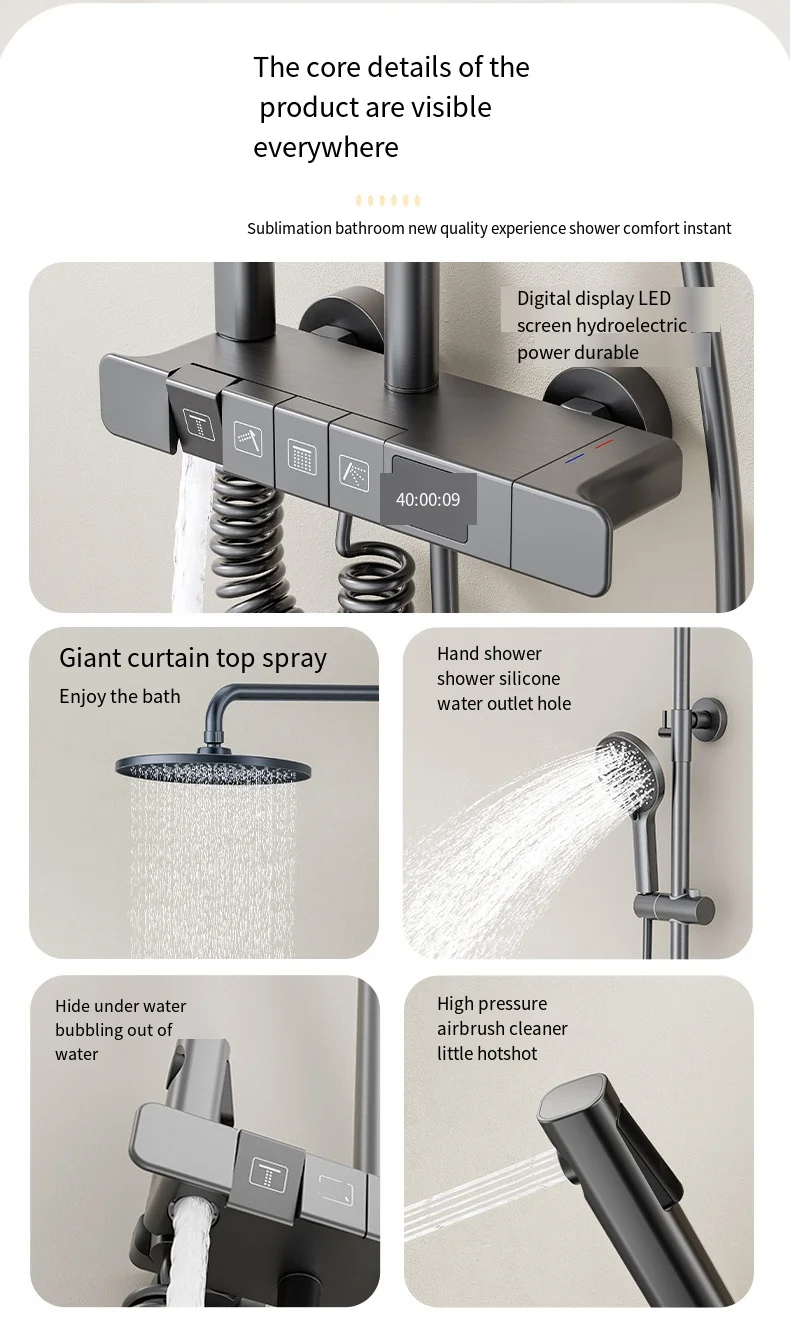 The core details of the product are visible everywhere

Sublimation bathroom new quality experience shower comfort instant

Digital display LED screen hydroelectric power durable

40:00:09

Giant curtain top spray

Enjoy the bath

Hand shower shower silicone water outlet hole

Hide under water bubbling out of water

High pressure airbrush cleaner little hotshot