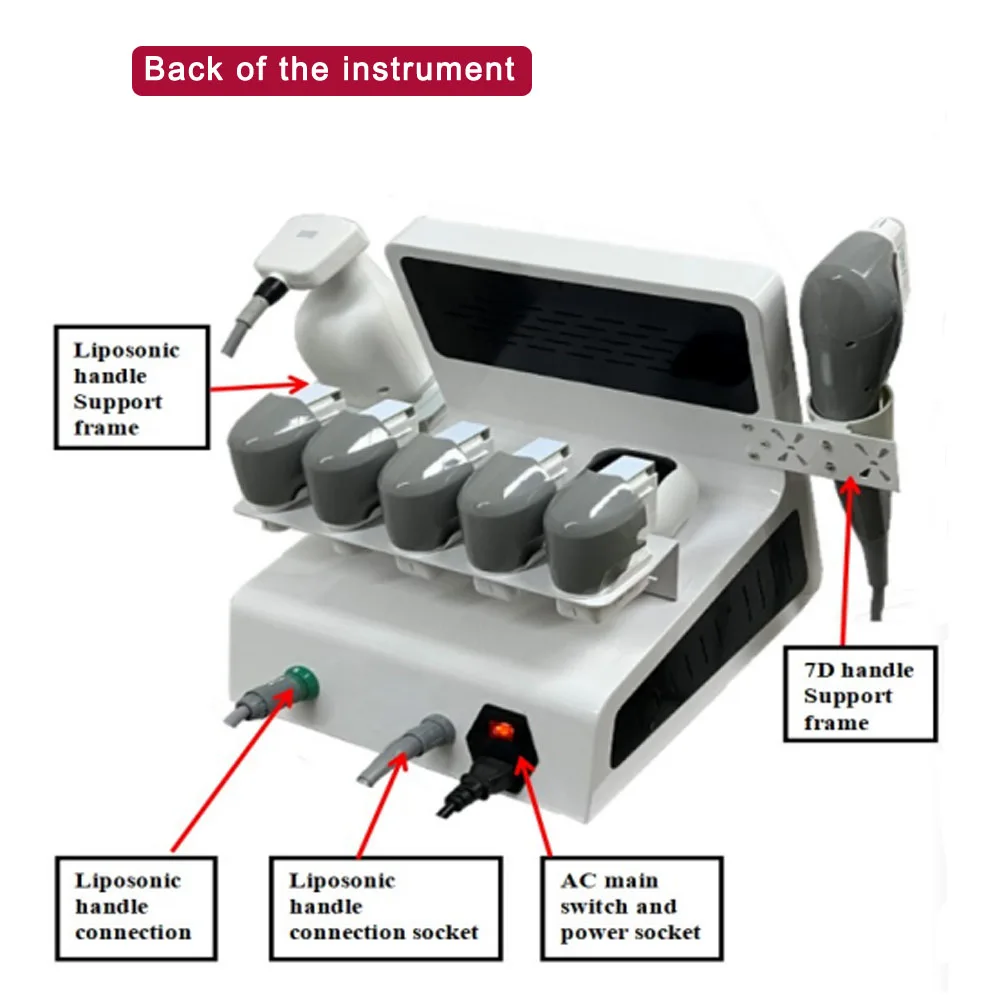 Back of the instrument

Liposonic handle Support frame

7D handle Support frame

Liposonic handle connection

Liposonic handle connection socket

AC main switch and power socket