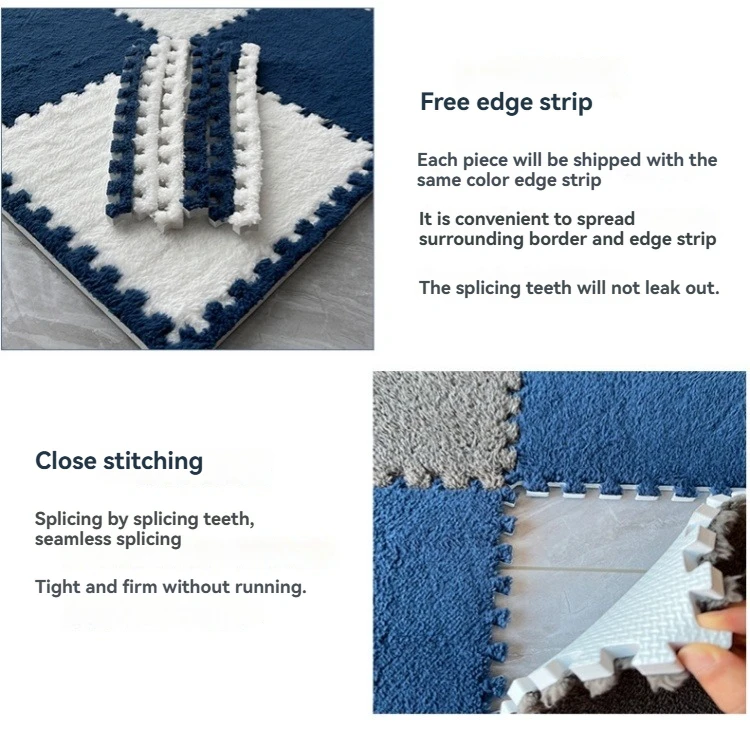 Free edge strip

Each piece will be shipped with the same color edge strip

It is convenient to spread surrounding border and edge strip

The splicing teeth will not leak out.

Close stitching

Splicing by splicing teeth, seamless splicing

Tight and firm without running.