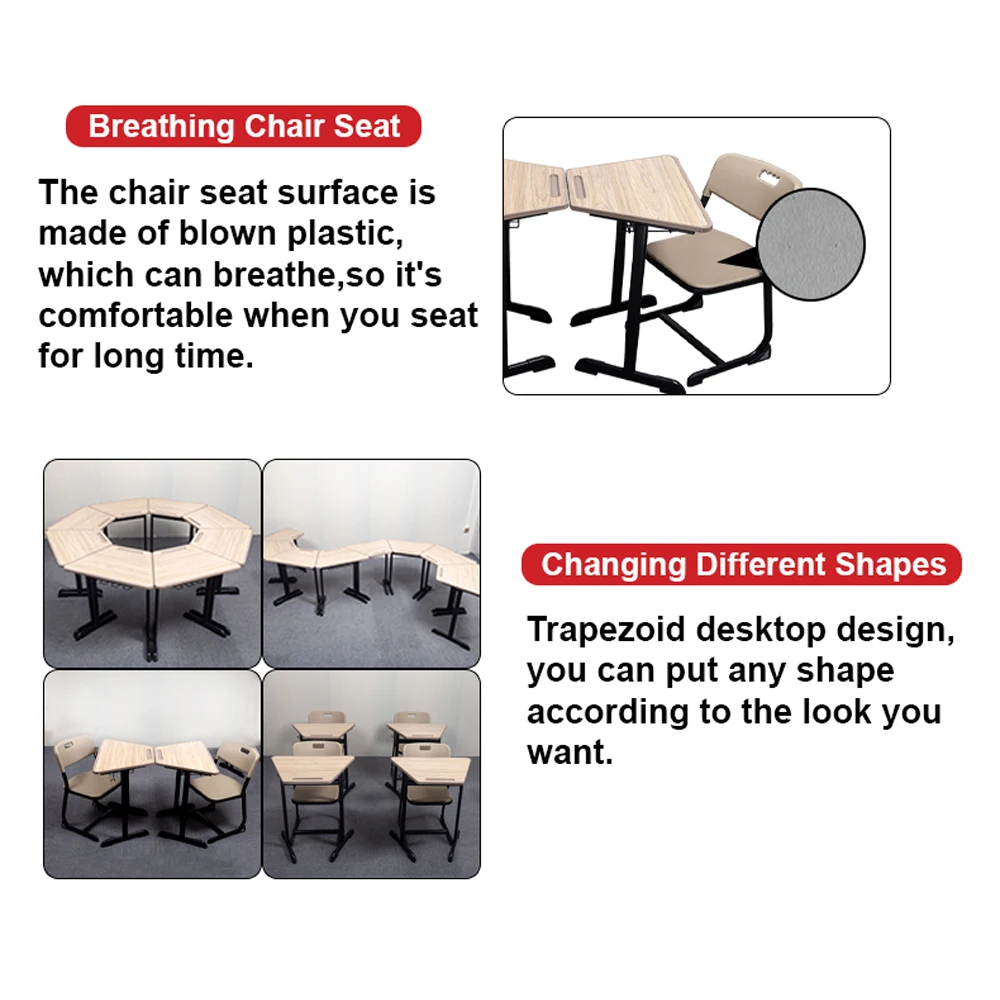 Breathing Chair Seat

The chair seat surface is made of blown plastic, which can breathe,so it's comfortable when you seat for long time.

Changing Different Shapes

Trapezoid desktop design, you can put any shape according to the look you want.