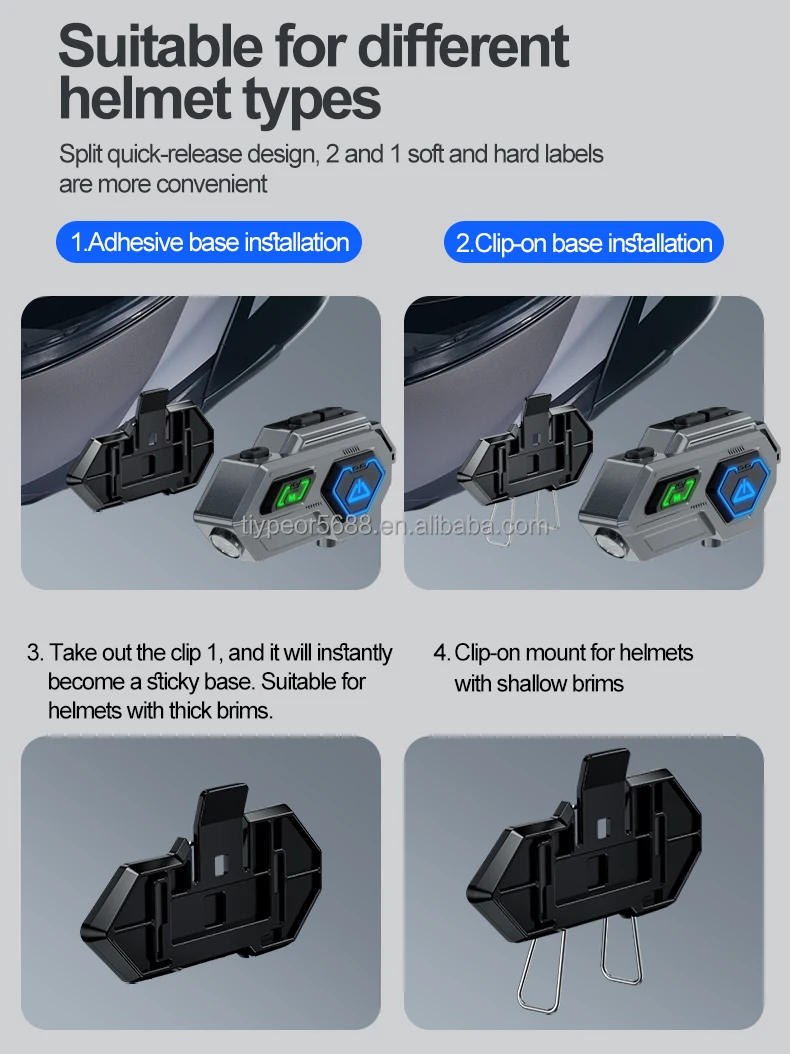 Suitable for different helmet types

Split quick-release design, 2 and 1 soft and hard labels are more convenient

1.Adhesive base installation

2.Clip-on base installation

tiypeor5688.en.alibaba.com

3. Take out the clip 1, and it will instantly become a sticky base. Suitable for helmets with thick brims.

4. Clip-on mount for helmets with shallow brims