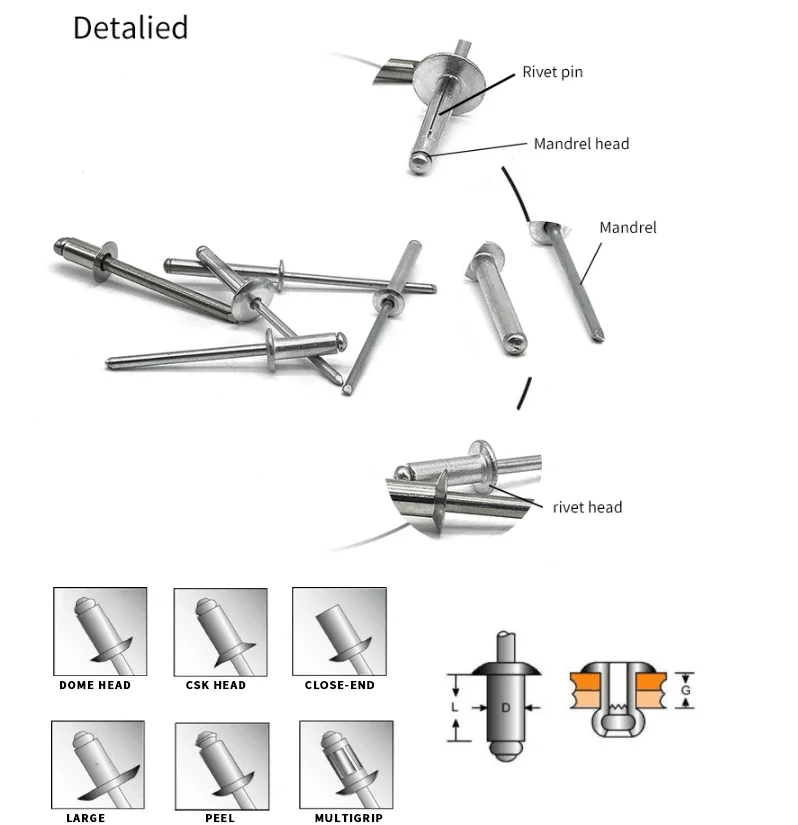 Detalied

Rivet pin

Mandrel head

Mandrel

rivet head

DOME HEAD

CSK HEAD

CLOSE-END

LARGE

PEEL

MULTIGRIP

L

D

G