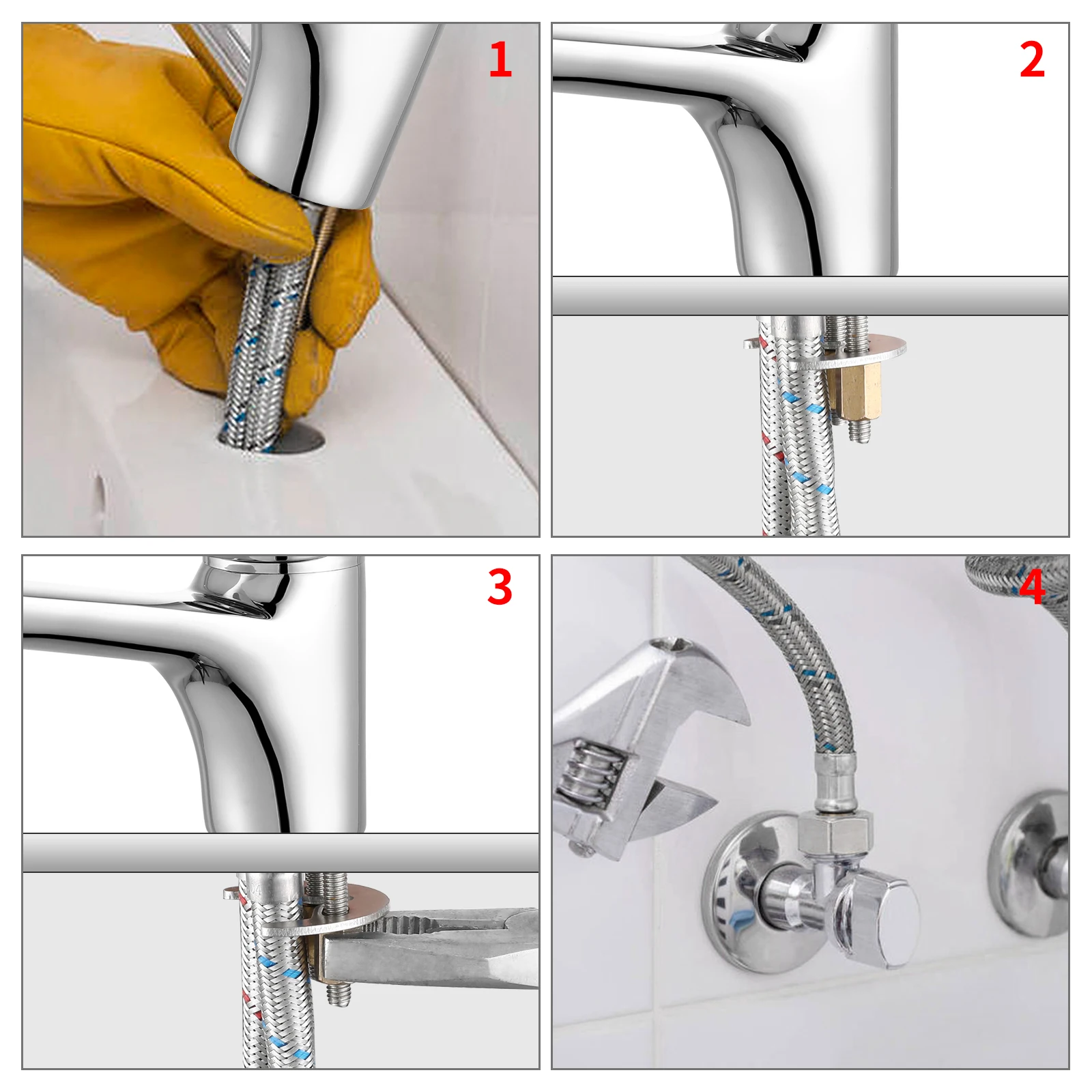 1

2

3

4