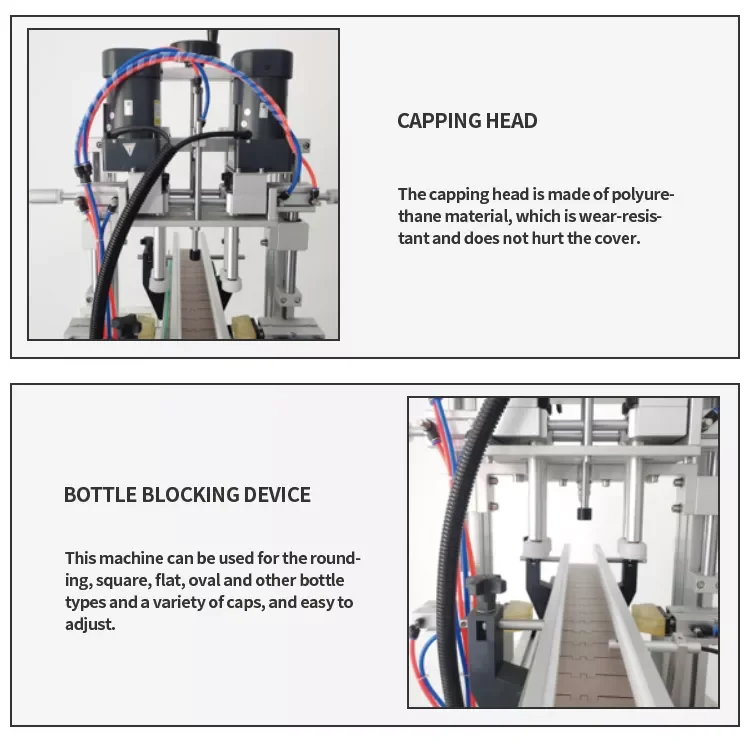 CAPPING HEAD

The capping head is made of polyurethane material, which is wear-resistant and does not hurt the cover.

BOTTLE BLOCKING DEVICE

This machine can be used for the rounding, square, flat, oval and other bottle types and a variety of caps, and easy to adjust.