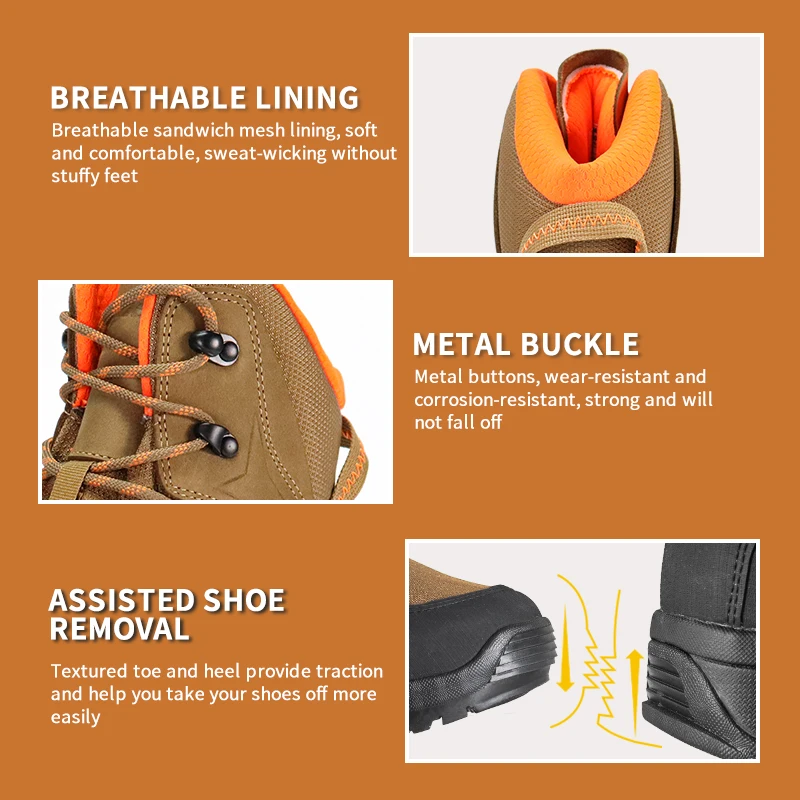 BREATHABLE LINING
Breathable sandwich mesh lining, soft and comfortable, sweat-wicking without stuffy feet

METAL BUCKLE
Metal buttons, wear-resistant and corrosion-resistant, strong and will not fall off

ASSISTED SHOE REMOVAL
Textured toe and heel provide traction and help you take your shoes off more easily