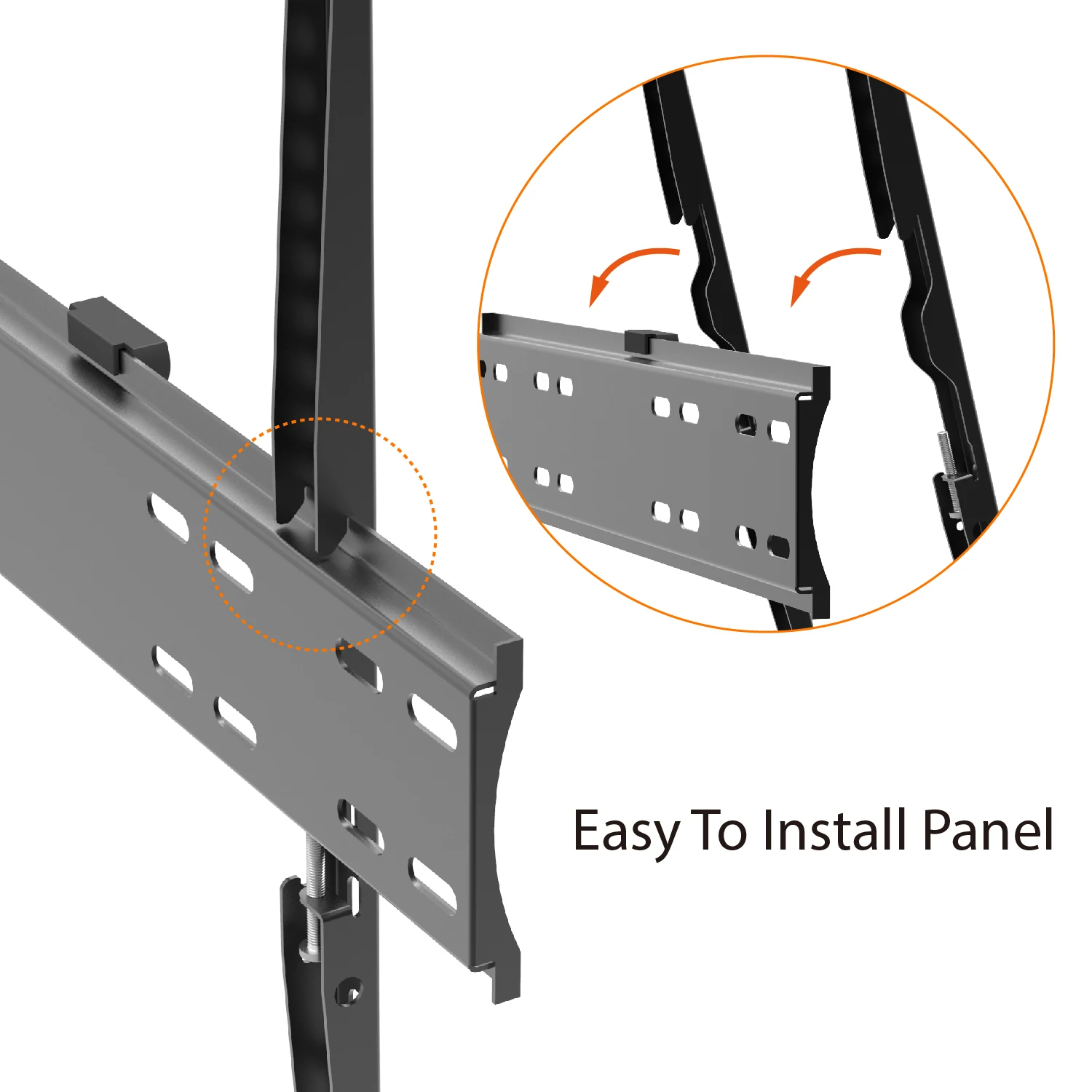 Easy To Install Panel