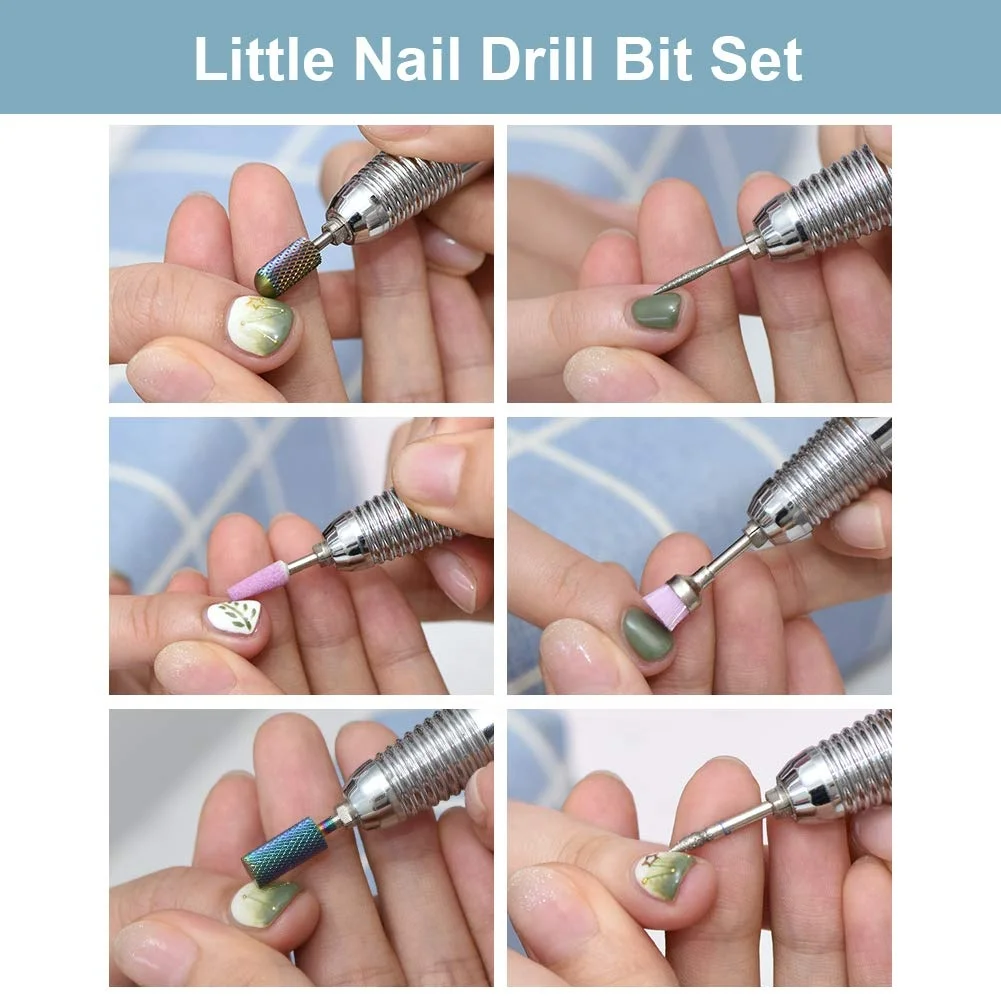 Little Nail Drill Bit Set