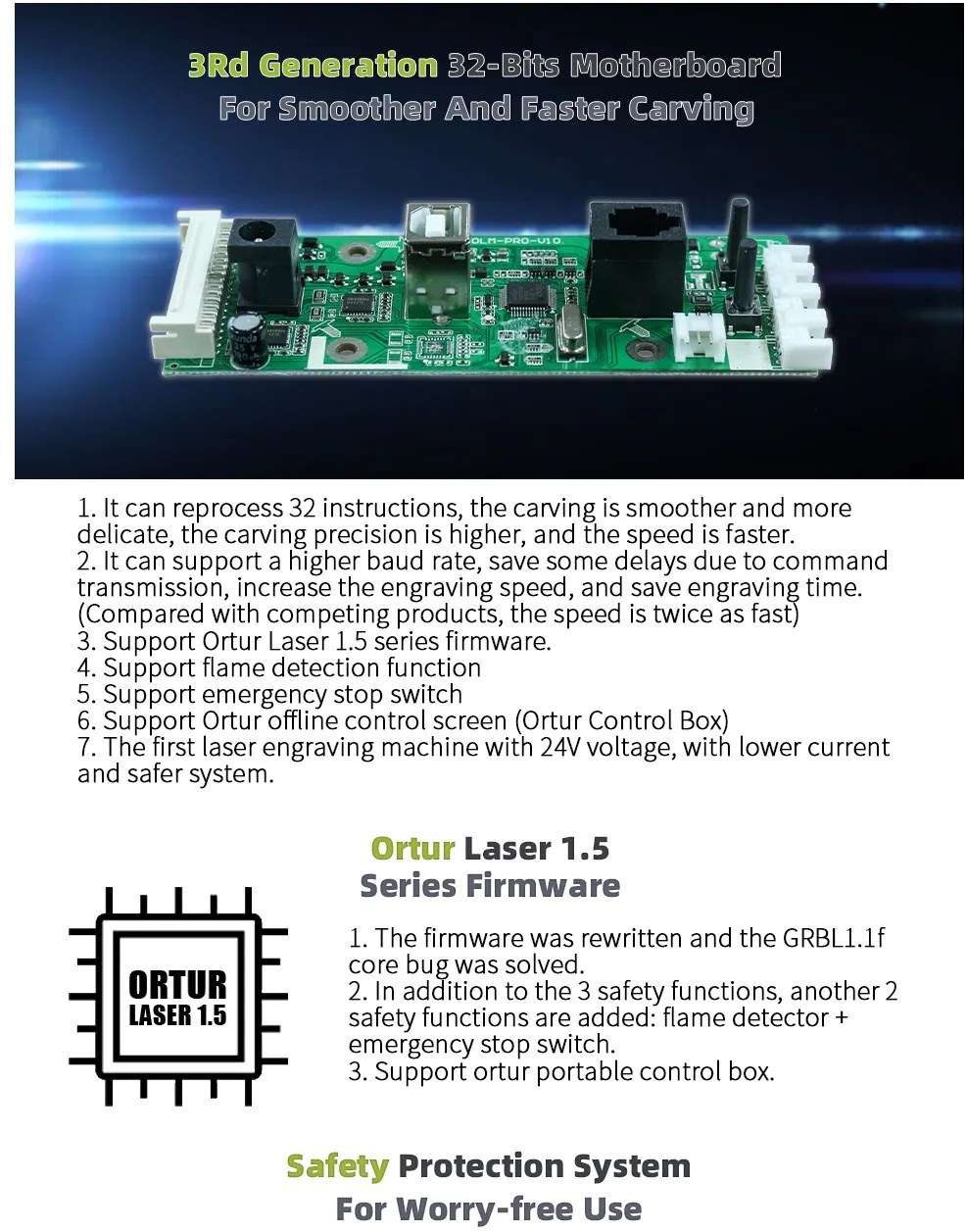 3Rd Generation 32-Bits Motherboard
For Smoother And Faster Carving

OLM-PRO-V10

1. It can reprocess 32 instructions, the carving is smoother and more delicate, the carving precision is higher, and the speed is faster.
2. It can support a higher baud rate, save some delays due to command transmission, increase the engraving speed, and save engraving time. (Compared with competing products, the speed is twice as fast)
3. Support Ortur Laser 1.5 series firmware.
4. Support flame detection function
5. Support emergency stop switch
6. Support Ortur offline control screen (Ortur Control Box)
7. The first laser engraving machine with 24V voltage, with lower current and safer system.

Ortur Laser 1.5
Series Firmware

ORTUR
LASER 1.5

1. The firmware was rewritten and the GRBL1.1f core bug was solved.
2. In addition to the 3 safety functions, another 2 safety functions are added: flame detector + emergency stop switch.
3. Support ortur portable control box.

Safety Protection System
For Worry-free Use