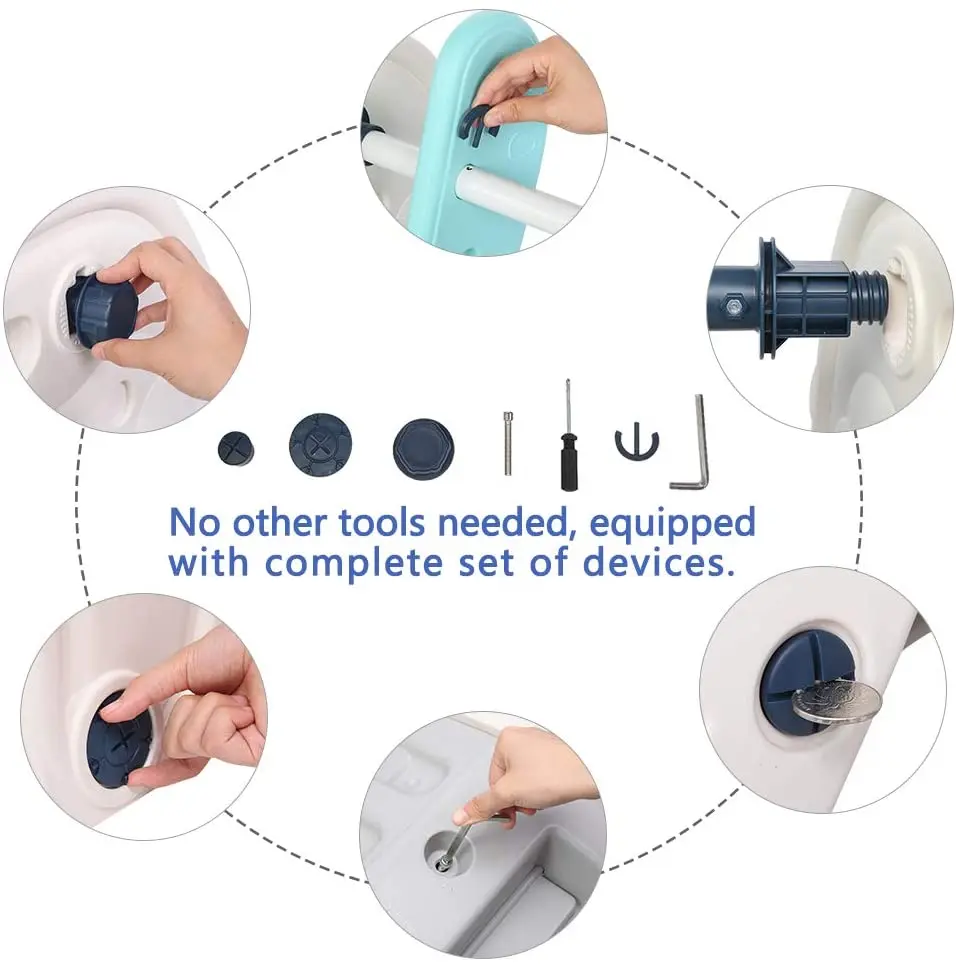 No other tools needed, equipped with complete set of devices.