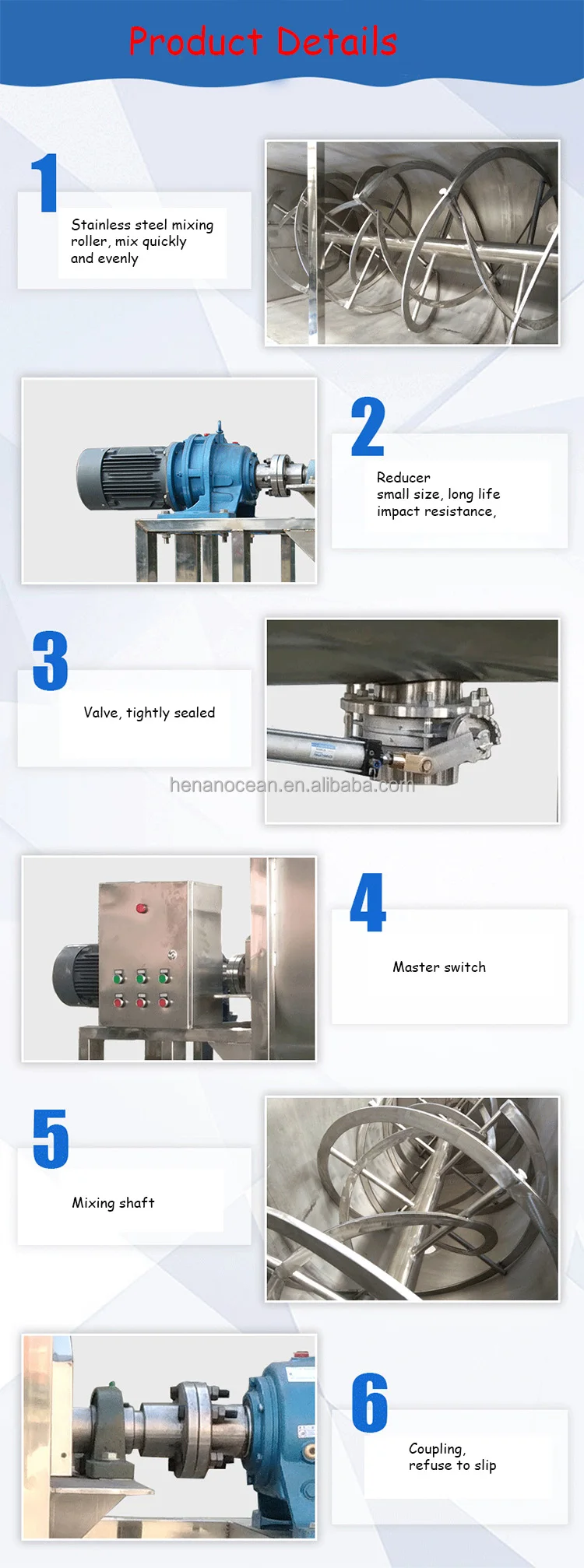 Product Details

1
Stainless steel mixing roller, mix quickly and evenly

2
Reducer
small size, long life
impact resistance,

3
Valve, tightly sealed

henanocean.en.alibaba.com

4
Master switch

5
Mixing shaft

6
Coupling,
refuse to slip