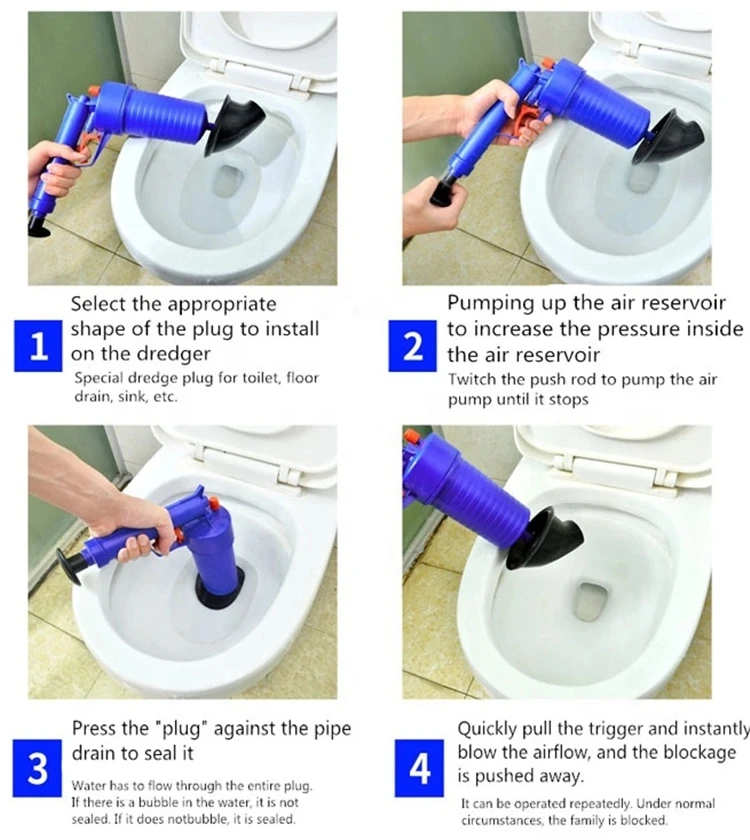 1

Select the appropriate shape of the plug to install on the dredger

Special dredge plug for toilet, floor drain, sink, etc.

2

Pumping up the air reservoir to increase the pressure inside the air reservoir

Twitch the push rod to pump the air pump until it stops

3

Press the "plug" against the pipe drain to seal it

Water has to flow through the entire plug. If there is a bubble in the water, it is not sealed. If it does notbubble, it is sealed.

4

Quickly pull the trigger and instantly blow the airflow, and the blockage is pushed away.

It can be operated repeatedly. Under normal circumstances, the family is blocked.