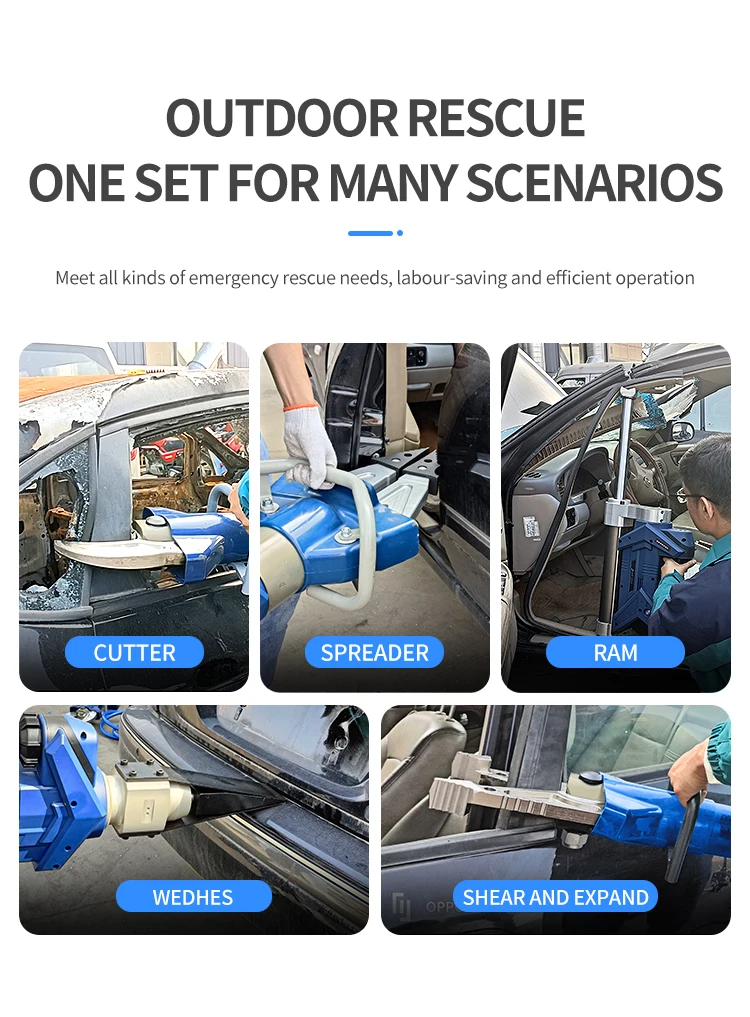 OUTDOOR RESCUE
ONE SET FOR MANY SCENARIOS

Meet all kinds of emergency rescue needs, labour-saving and efficient operation

CUTTER

SPREADER

RAM

WEDHES

SHEAR AND EXPAND