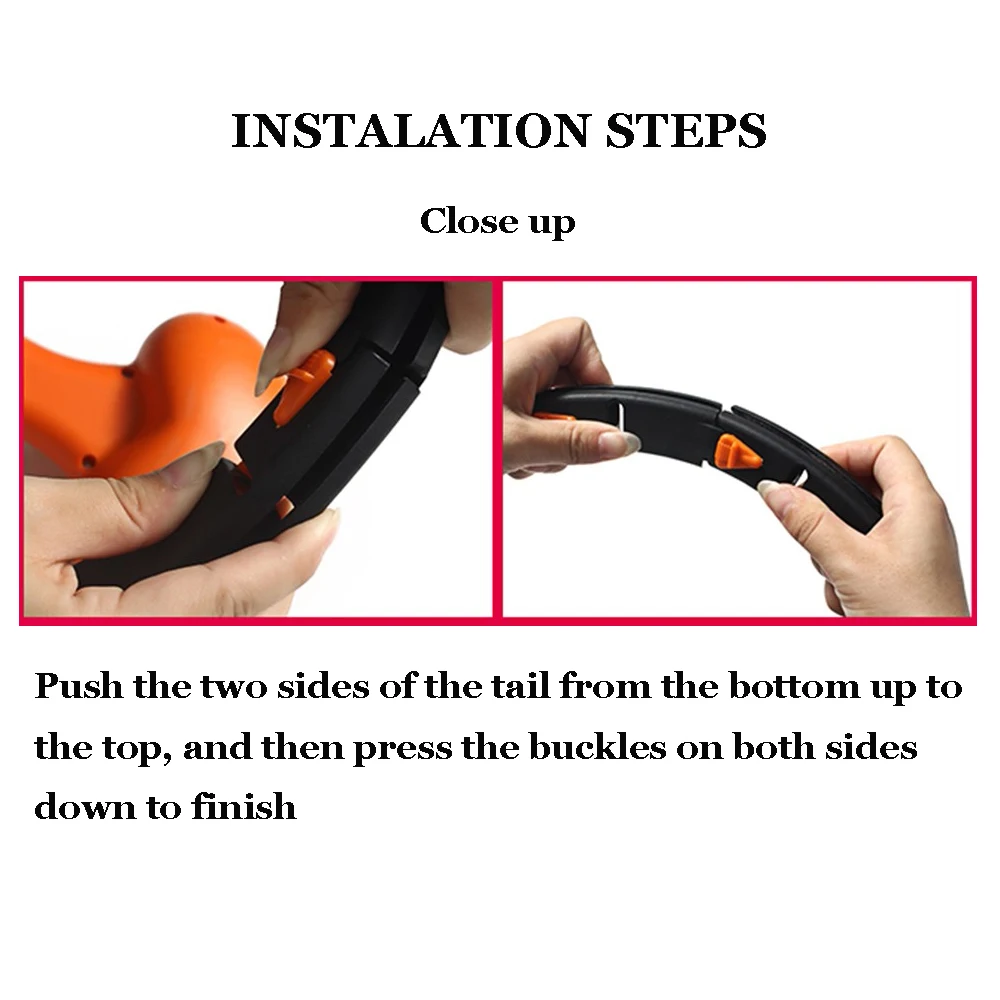 INSTALATION STEPS

Close up

Push the two sides of the tail from the bottom up to the top, and then press the buckles on both sides down to finish