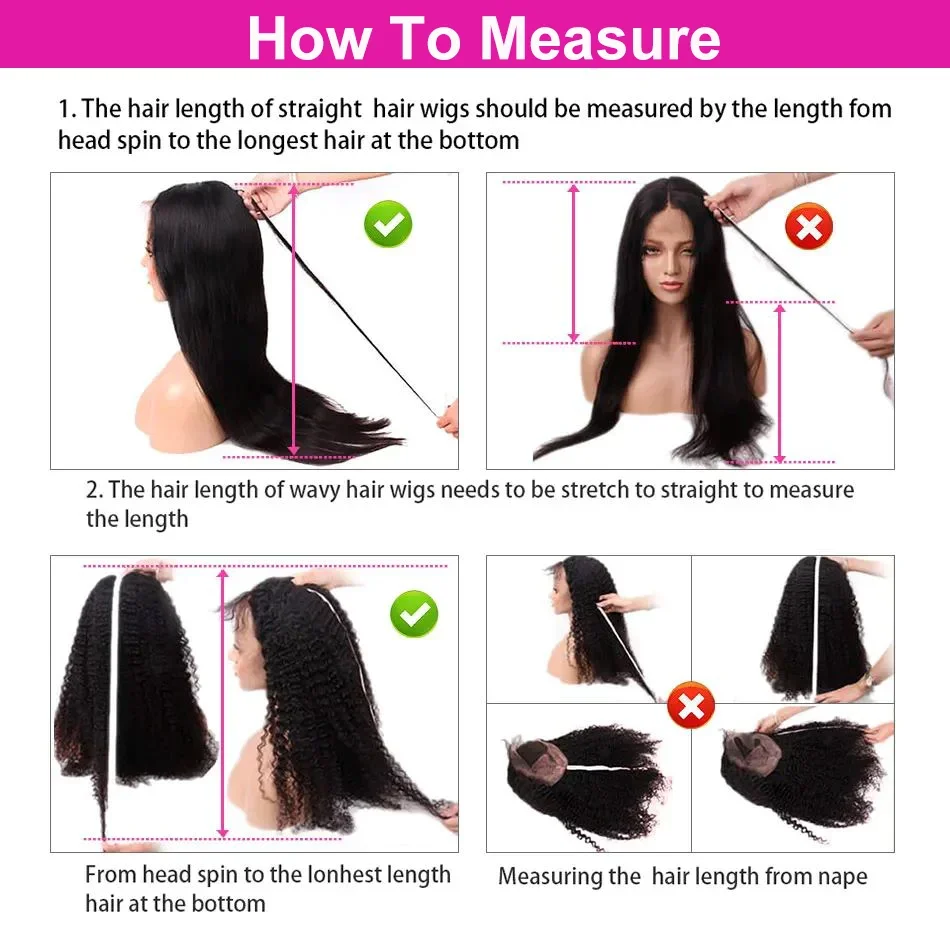 How To Measure

1. The hair length of straight hair wigs should be measured by the length fom head spin to the longest hair at the bottom

2. The hair length of wavy hair wigs needs to be stretch to straight to measure the length

From head spin to the lonhest length hair at the bottom

Measuring the hair length from nape