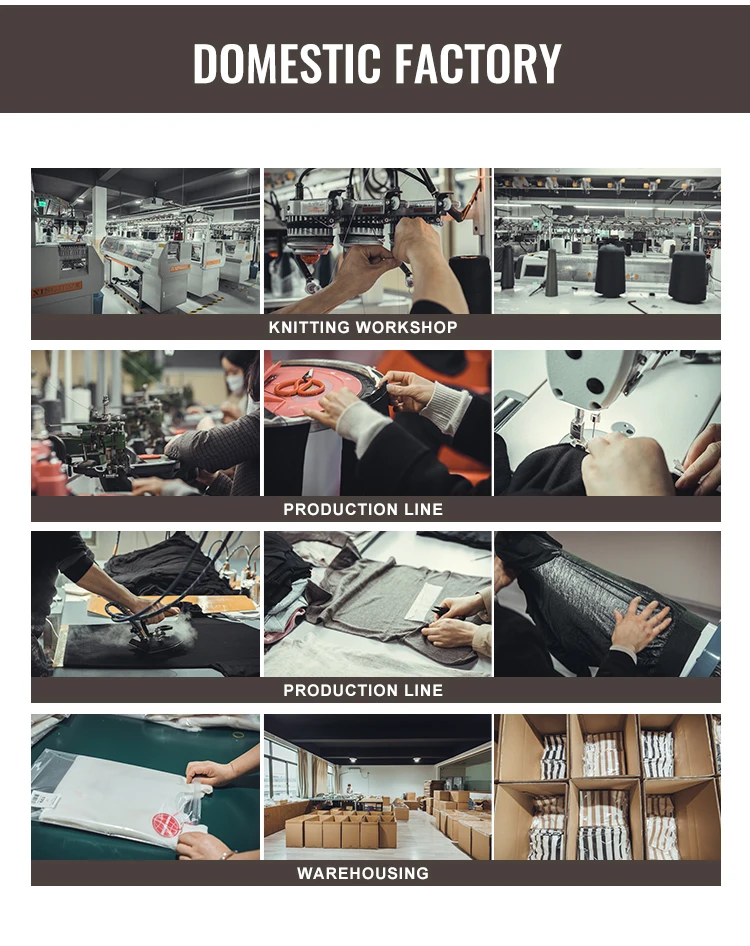 DOMESTIC FACTORY

KNITTING WORKSHOP

PRODUCTION LINE

PRODUCTION LINE

WAREHOUSING