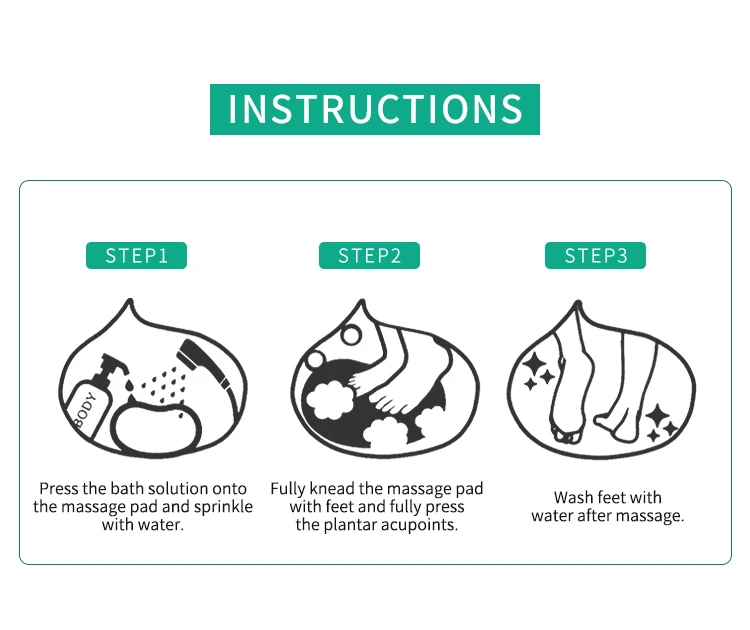 INSTRUCTIONS

STEP1

BODY

Press the bath solution onto the massage pad and sprinkle with water.

STEP2

Fully knead the massage pad with feet and fully press the plantar acupoints.

STEP3

Wash feet with water after massage.