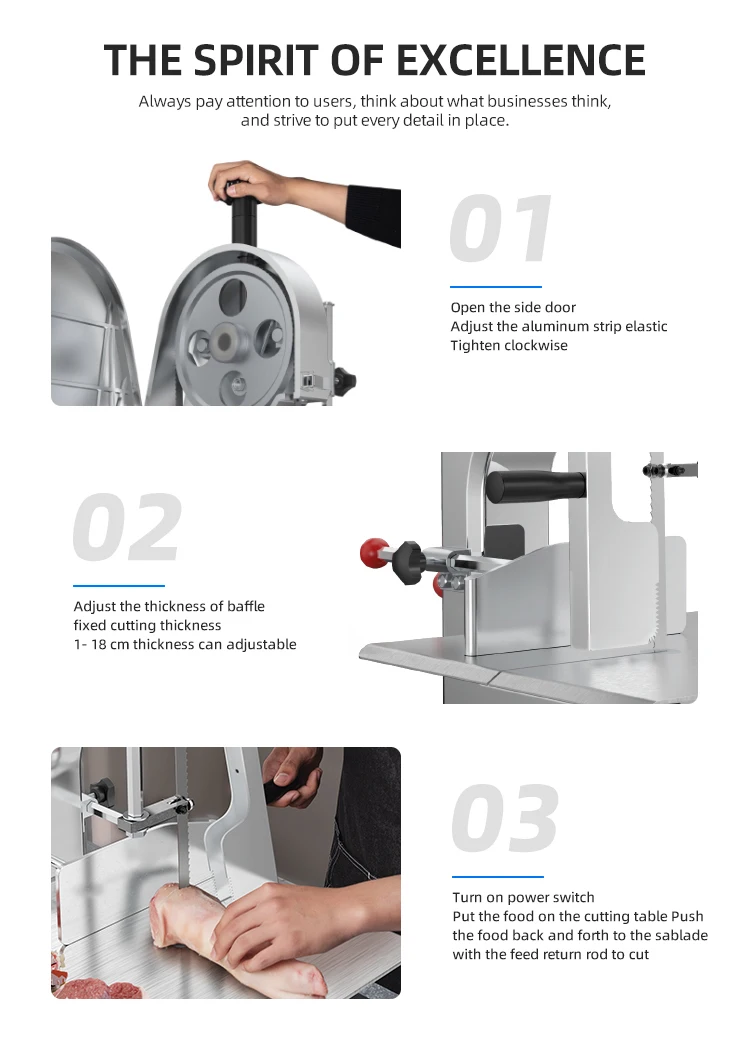 THE SPIRIT OF EXCELLENCE

Always pay attention to users, think about what businesses think, and strive to put every detail in place.

01

Open the side door
Adjust the aluminum strip elastic
Tighten clockwise

02

Adjust the thickness of baffle
fixed cutting thickness
1- 18 cm thickness can adjustable

03

Turn on power switch
Put the food on the cutting table Push the food back and forth to the sablade with the feed return rod to cut