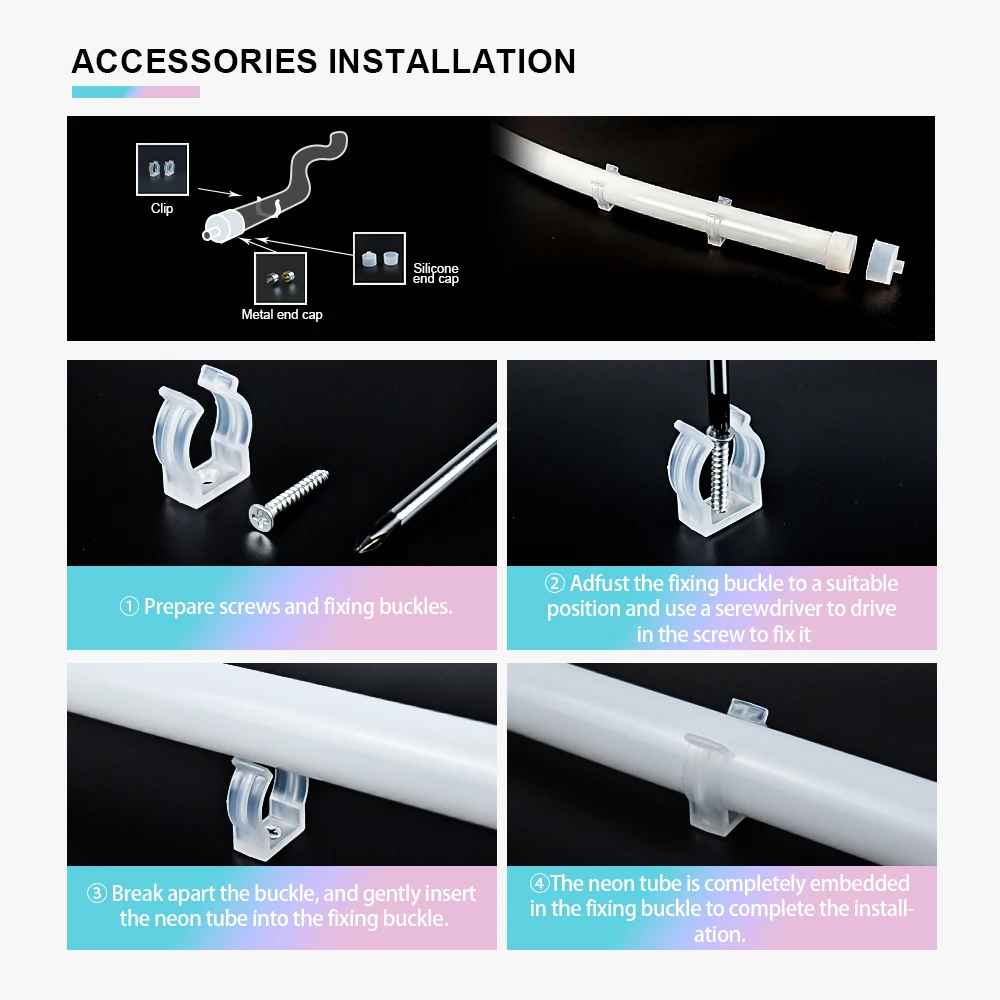 ACCESSORIES INSTALLATION

Clip

Silicone end cap

Metal end cap

① Prepare screws and fixing buckles.

② Adfust the fixing buckle to a suitable position and use a serewdriver to drive in the screw to fix it

③ Break apart the buckle, and gently insert the neon tube into the fixing buckle.

④The neon tube is completely embedded in the fixing buckle to complete the installation.