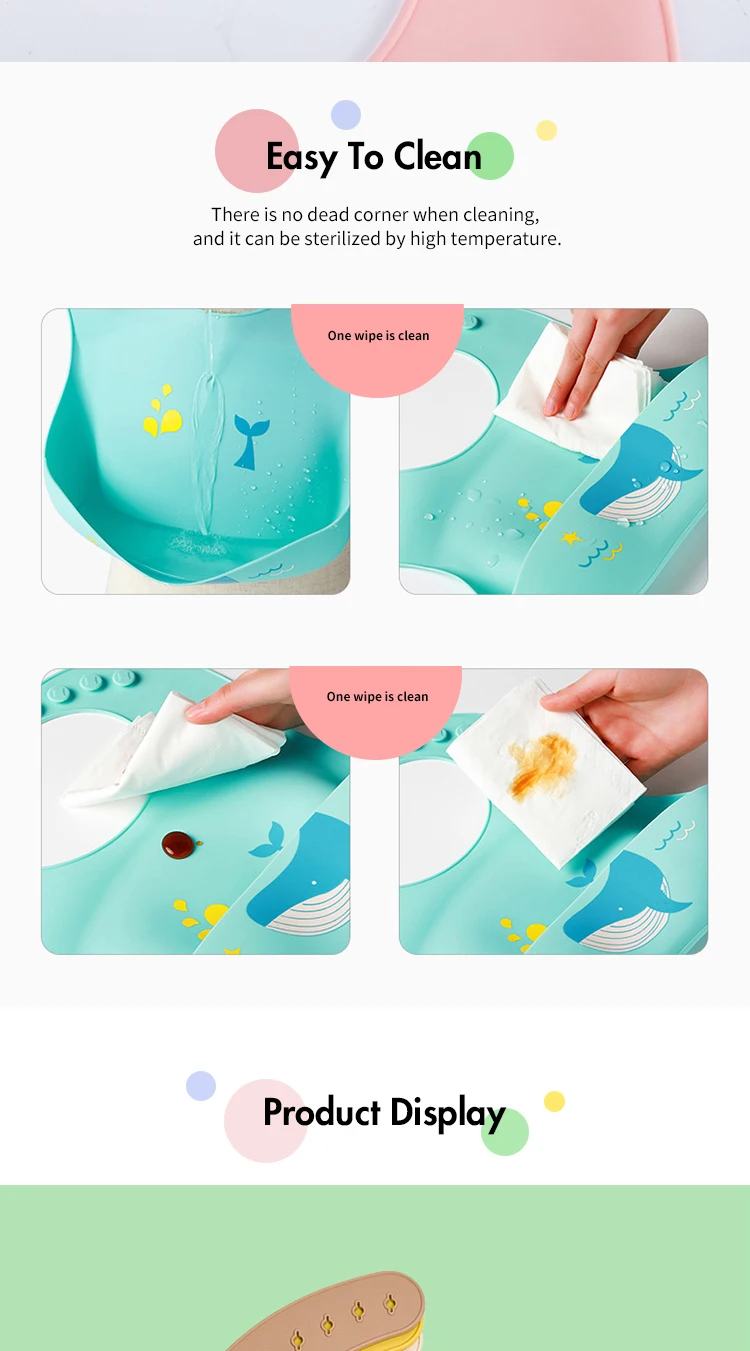 Easy To Clean

There is no dead corner when cleaning, and it can be sterilized by high temperature.

One wipe is clean

One wipe is clean

Product Display