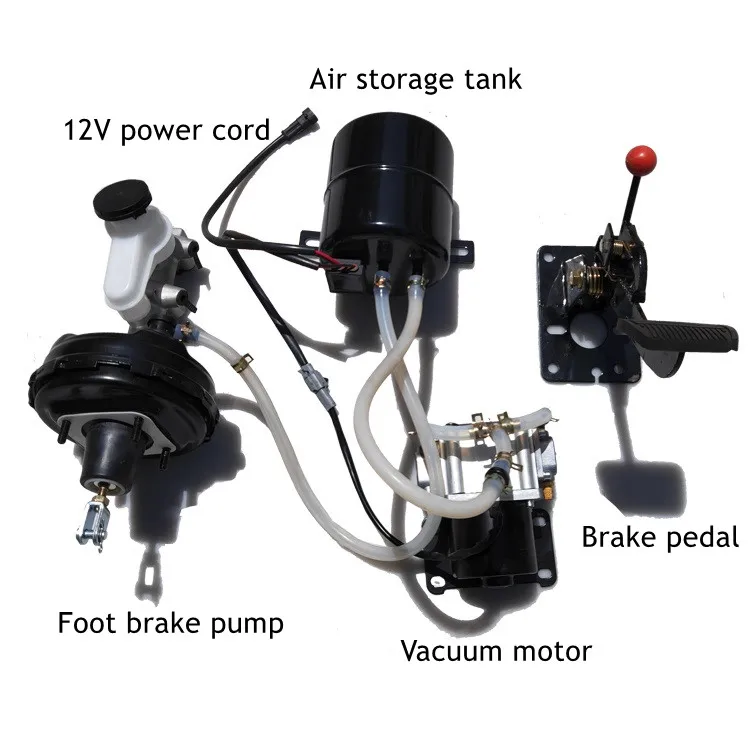 Air storage tank

12V power cord

Brake pedal

Foot brake pump

Vacuum motor